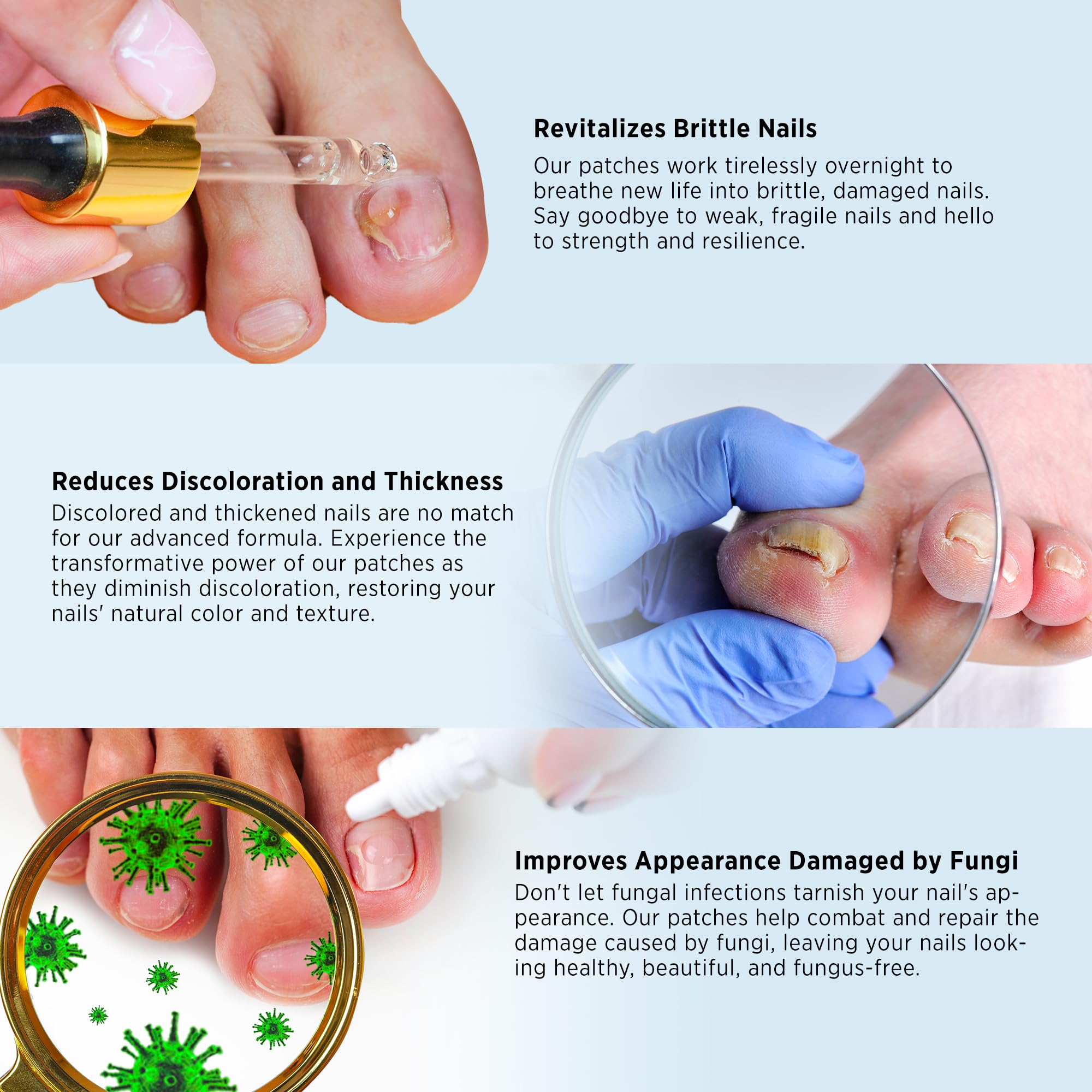 Revitalizes Brittle Nails
Our patches work tirelessly overnight to breathe new life into brittle, damaged nails. Say goodbye to weak, fragile nails and hello to strength and resilience.

Reduces Discoloration and Thickness
Discolored and thickened nails are no match for our advanced formula. Experience the transformative power of our patches as they diminish discoloration, restoring your nails' natural color and texture.

Improves Appearance Damaged by Fungi
Don't let fungal infections tarnish your nail's appearance. Our patches help combat and repair the damage caused by fungi, leaving your nails looking healthy, beautiful, and fungus-free.