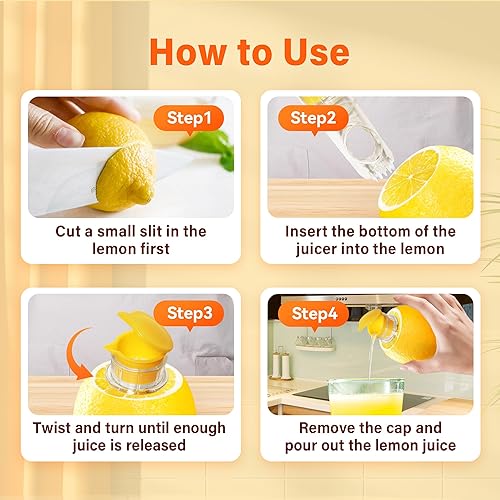 How to Use

Step1

Cut a small slit in the lemon first

Step2

Insert the bottom of the juicer into the lemon

Step3

Twist and turn until enough juice is released

Step4

Remove the cap and pour out the lemon juice