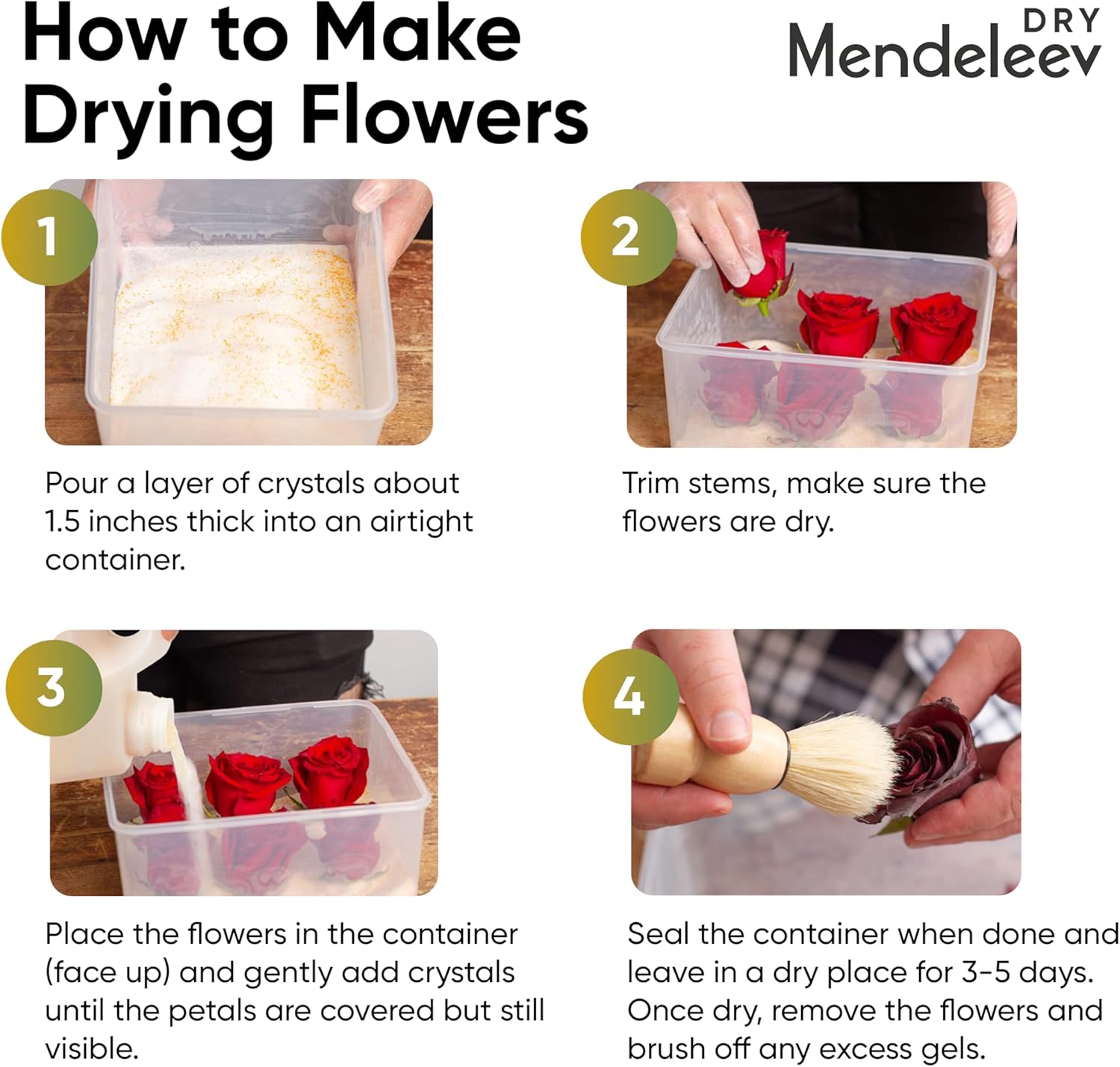 How to Make Drying Flowers

DRY Mendeleev

1

Pour a layer of crystals about 1.5 inches thick into an airtight container.

2

Trim stems, make sure the flowers are dry.

3

Place the flowers in the container (face up) and gently add crystals until the petals are covered but still visible.

4

Seal the container when done and leave in a dry place for 3-5 days. Once dry, remove the flowers and brush off any excess gels.