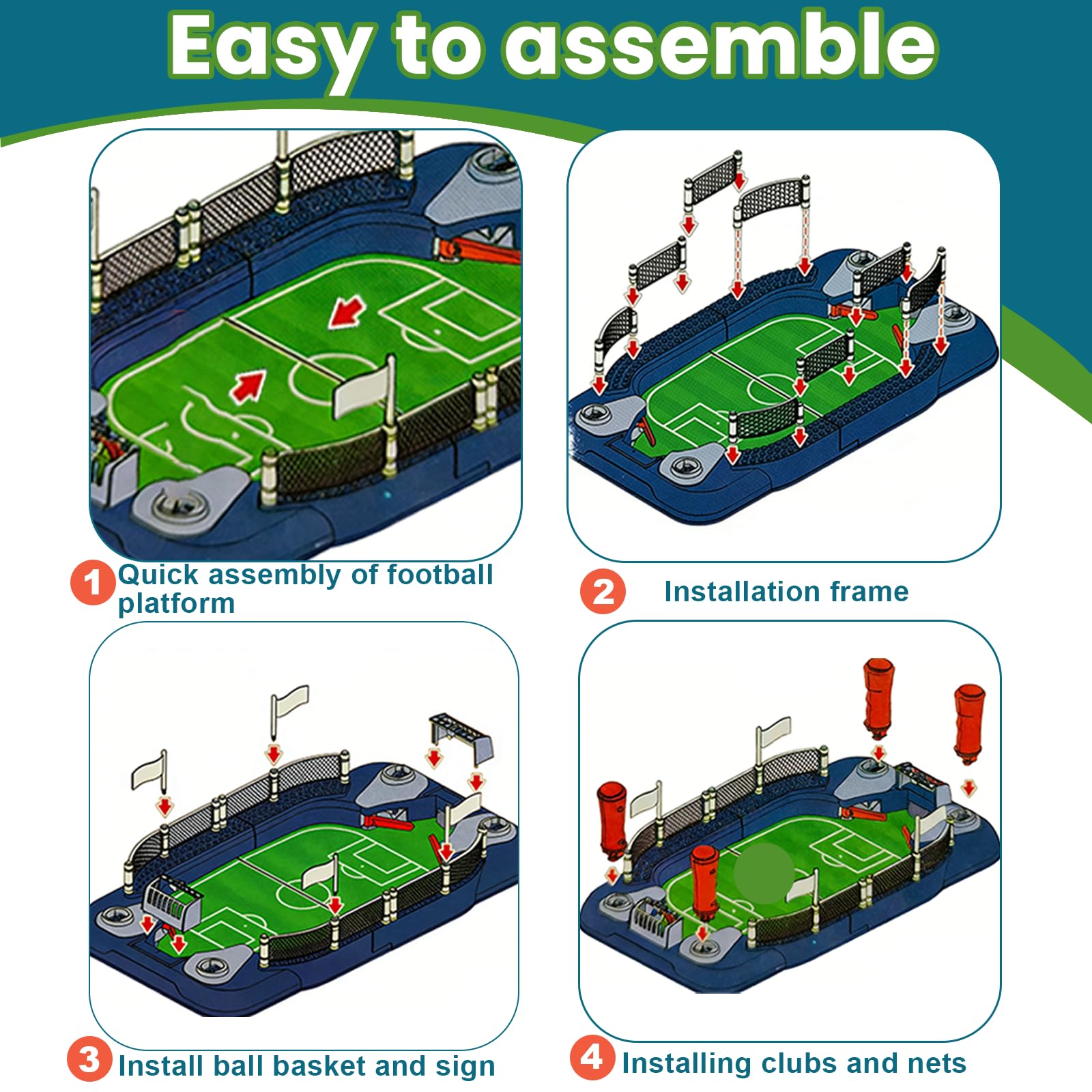 Easy to assemble

1 Quick assembly of football platform

2 Installation frame

3 Install ball basket and sign

4 Installing clubs and nets