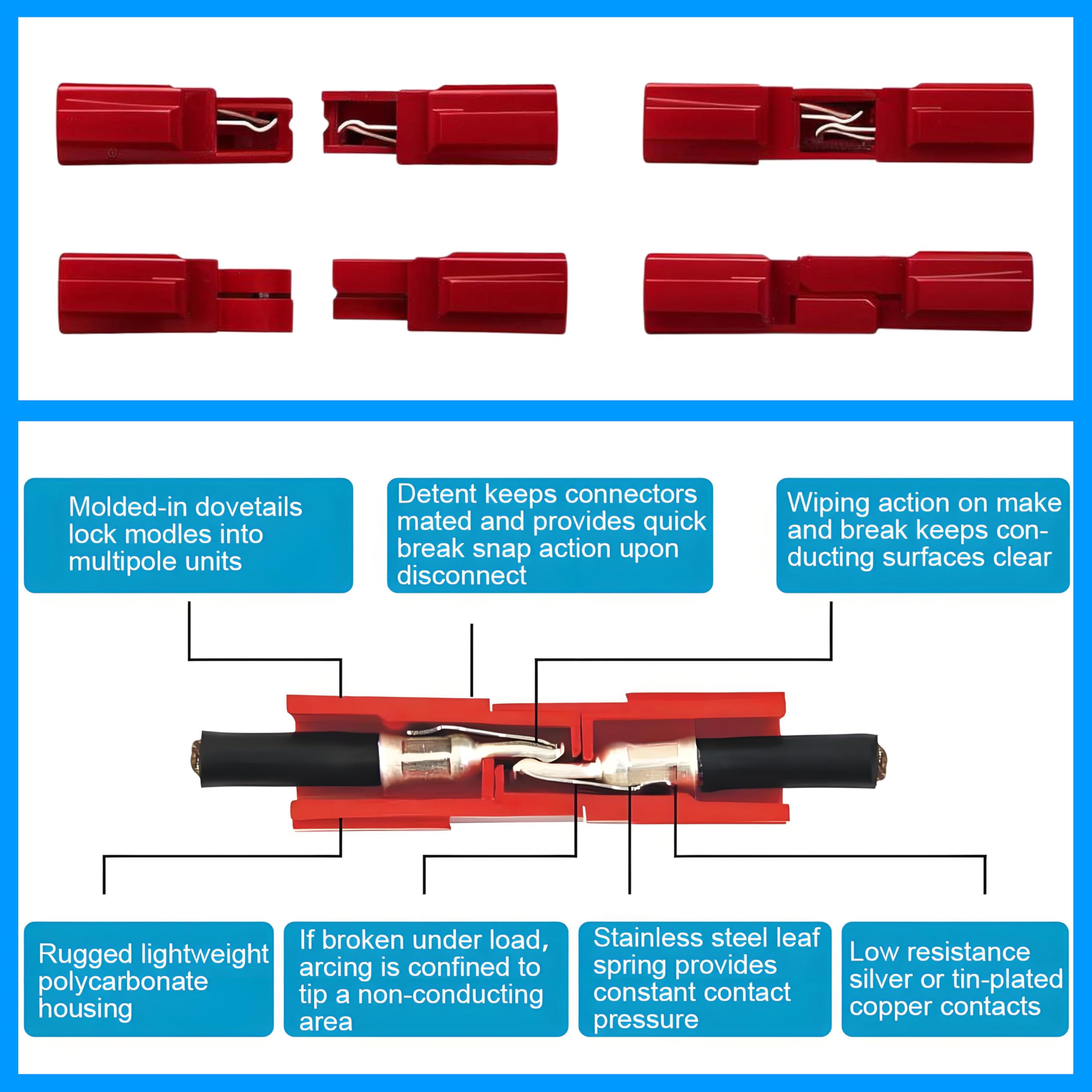 Molded-in dovetails lock modles into multipole units

Detent keeps connectors mated and provides quick break snap action upon disconnect

Wiping action on make and break keeps conducting surfaces clear

Rugged lightweight polycarbonate housing

If broken under load, arcing is confined to tip a non-conducting area

Stainless steel leaf spring provides constant contact pressure

Low resistance silver or tin-plated copper contacts