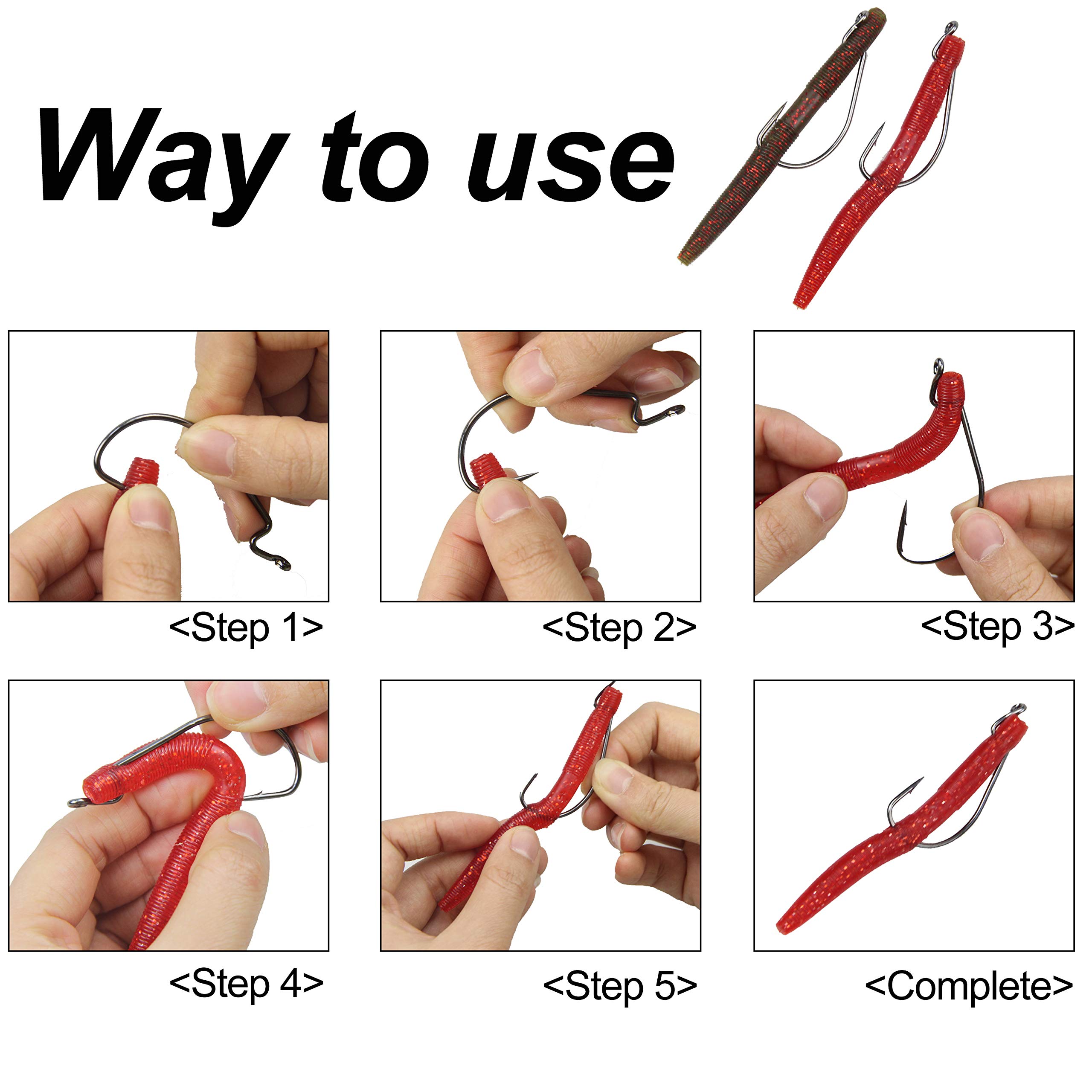 Way to use

<Step 1>

<Step 2>

<Step 3>

<Step 4>

<Step 5>

<Complete>