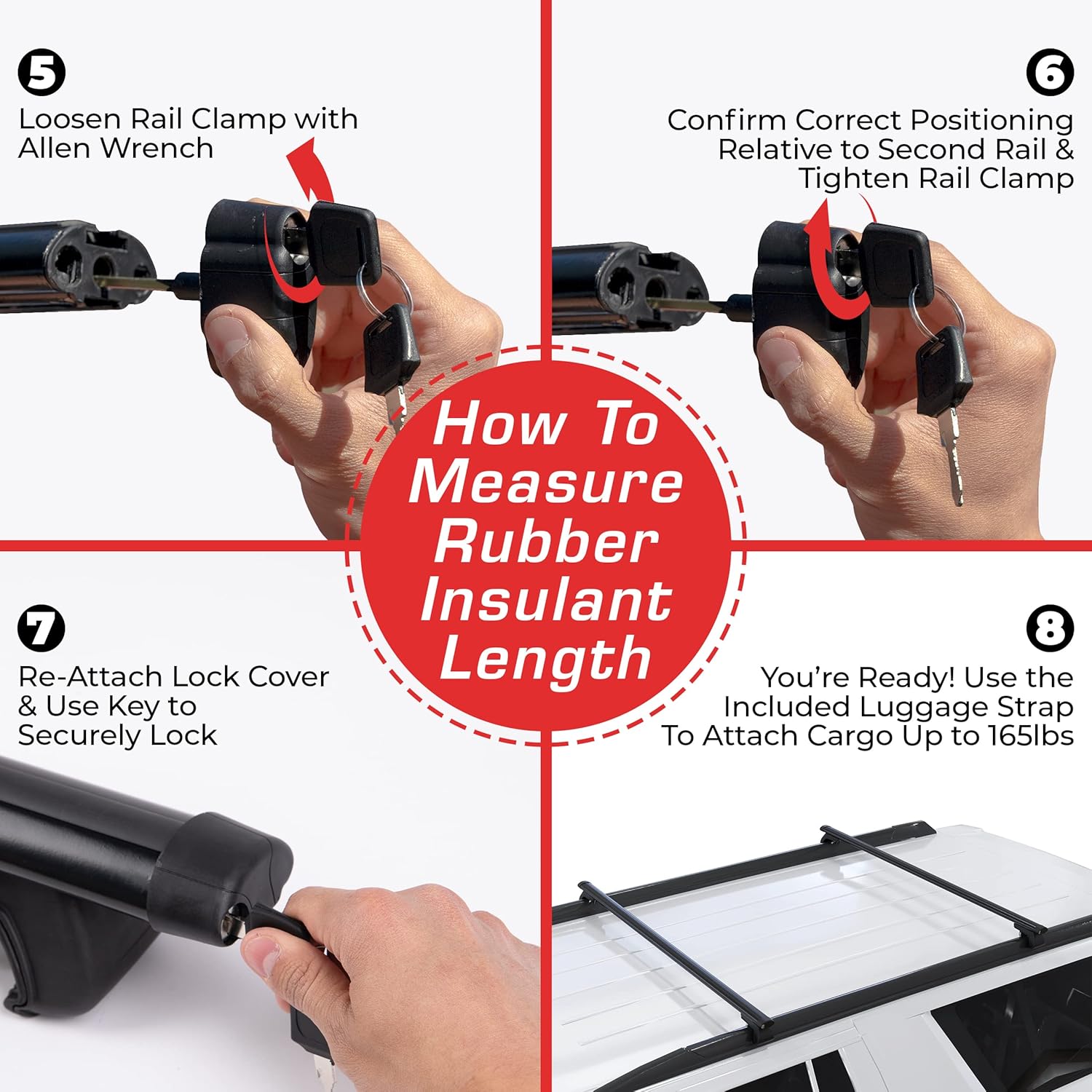 5
Loosen Rail Clamp with Allen Wrench

6
Confirm Correct Positioning Relative to Second Rail & Tighten Rail Clamp

How To Measure Rubber Insulant Length

7
Re-Attach Lock Cover & Use Key to Securely Lock

8
You're Ready! Use the Included Luggage Strap To Attach Cargo Up to 165lbs