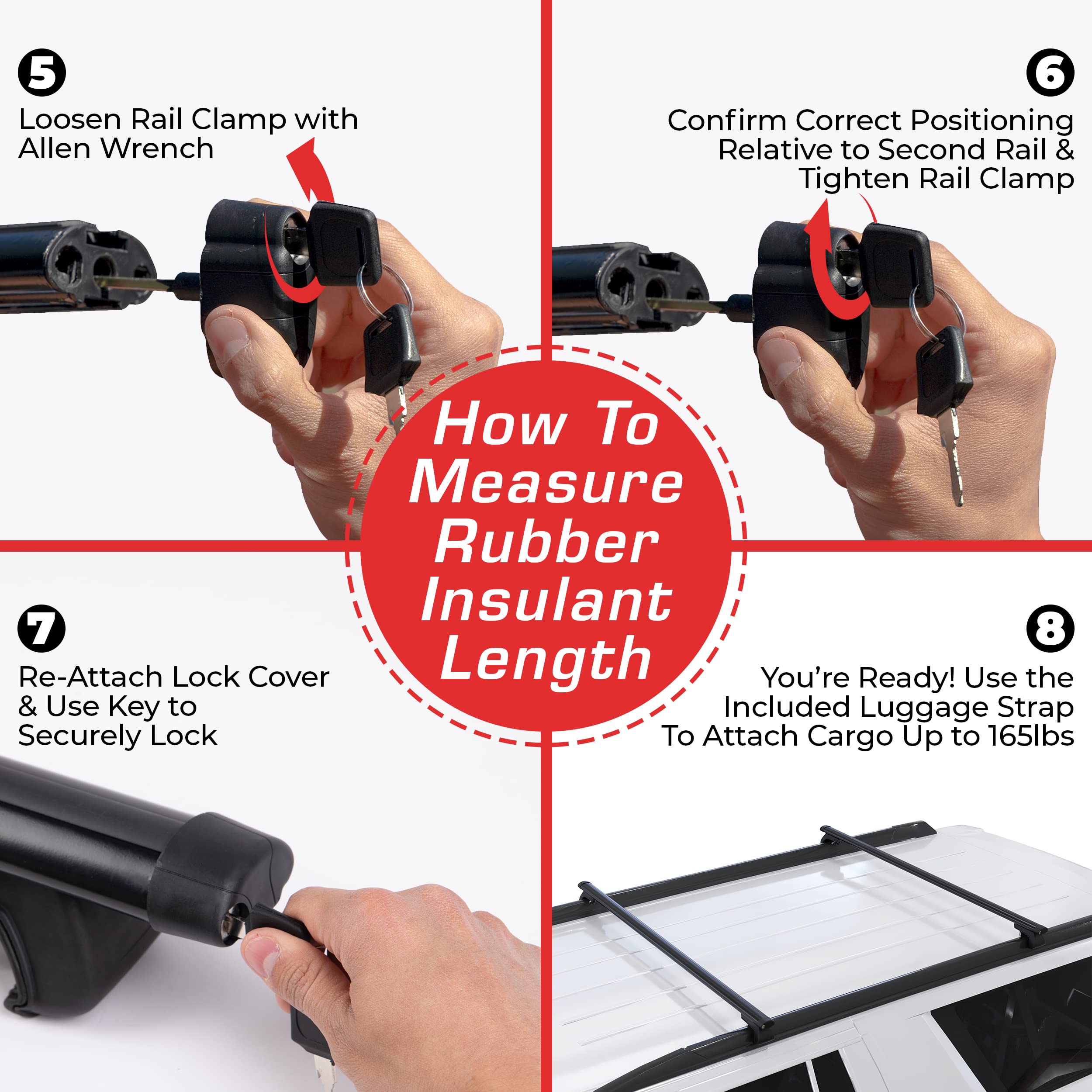 5
Loosen Rail Clamp with Allen Wrench

6
Confirm Correct Positioning Relative to Second Rail & Tighten Rail Clamp

How To Measure Rubber Insulant Length

7
Re-Attach Lock Cover & Use Key to Securely Lock

8
You're Ready! Use the Included Luggage Strap To Attach Cargo Up to 165lbs