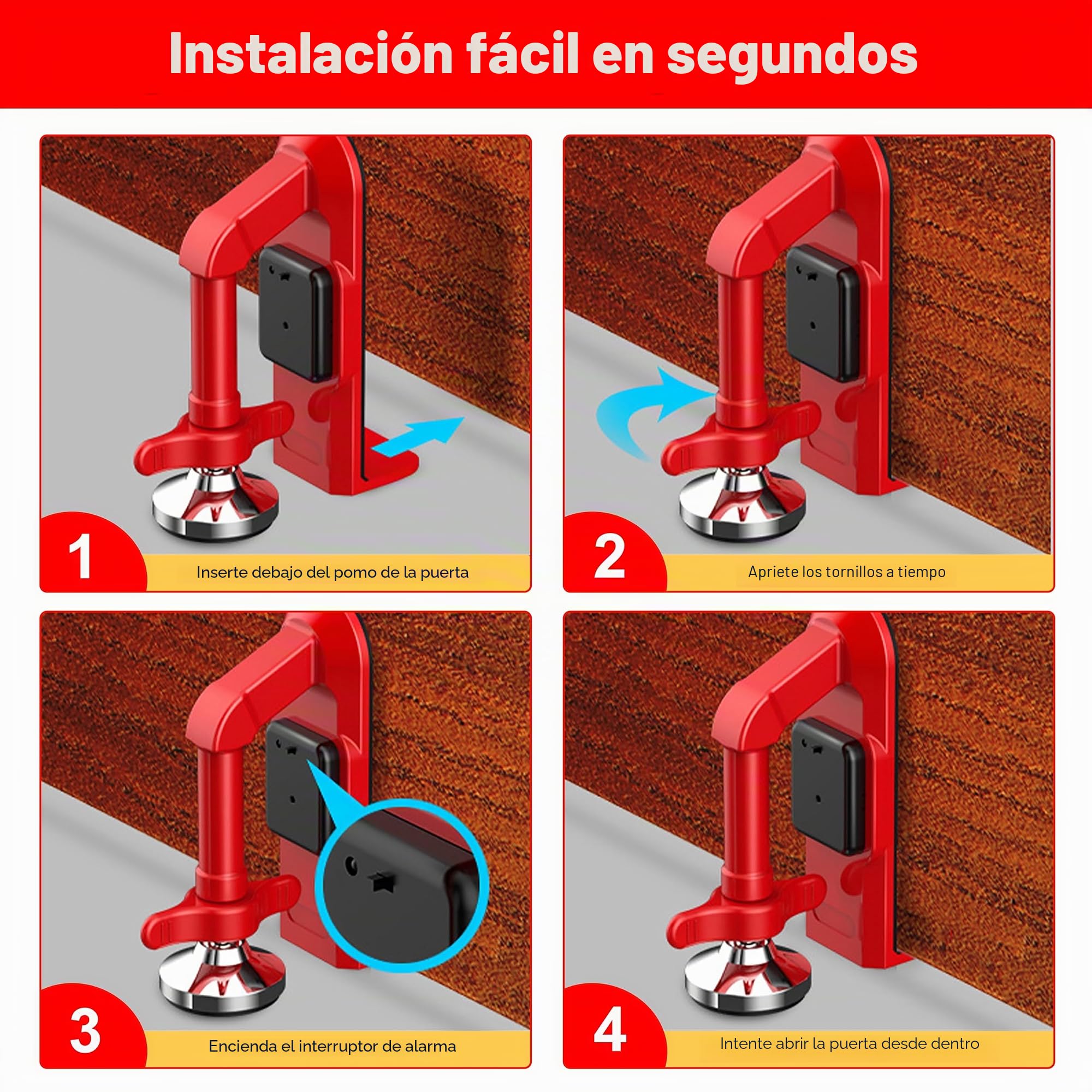 Instalación fácil en segundos

1
Inserte debajo del pomo de la puerta

2
Apriete los tornillos a tiempo

3
Encienda el interruptor de alarma

4
Intente abrir la puerta desde dentro