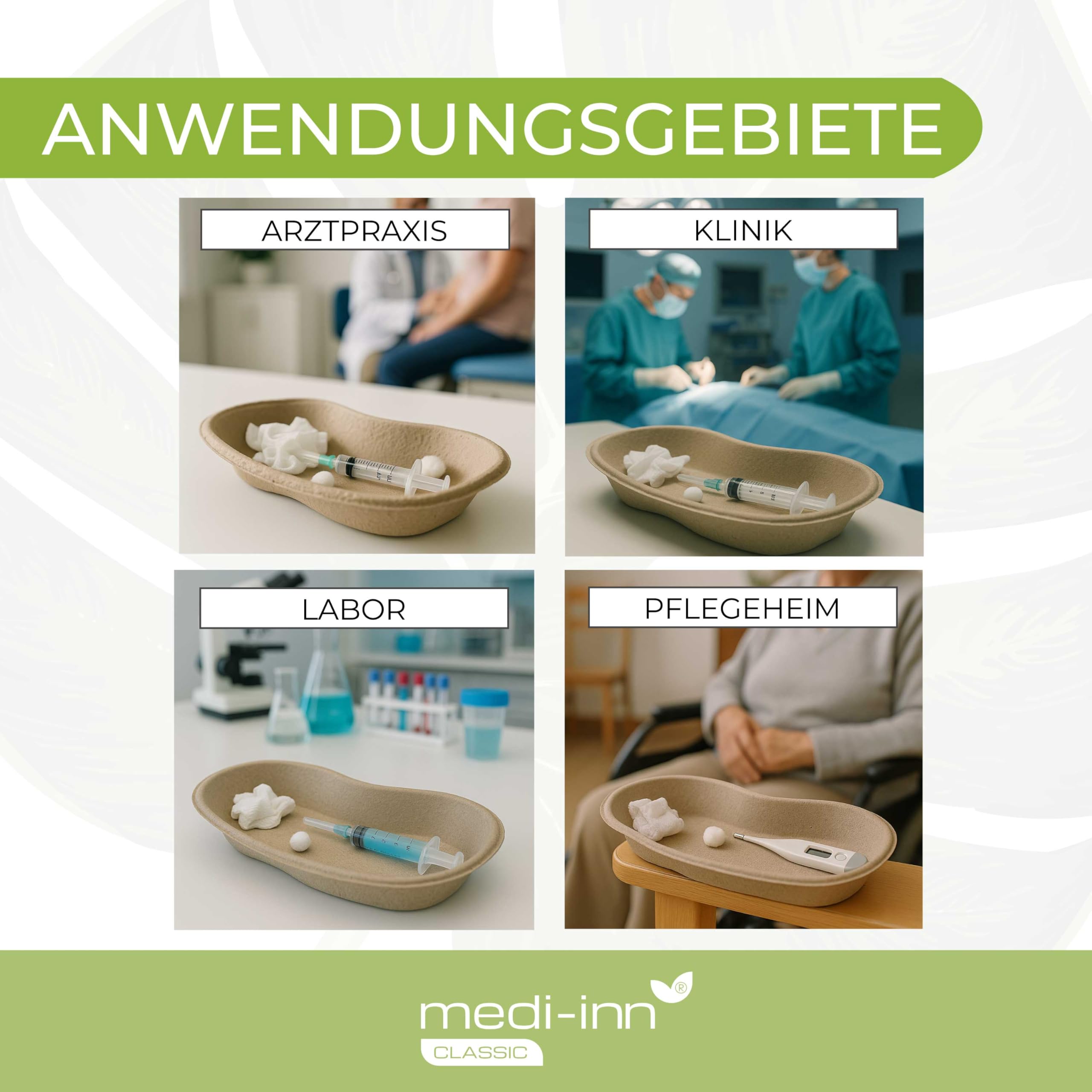 ANWENDUNGSGEBIETE

ARZTPRAXIS

KLINIK

LABOR

PFLEGEHEIM

medi-inn®
CLASSIC