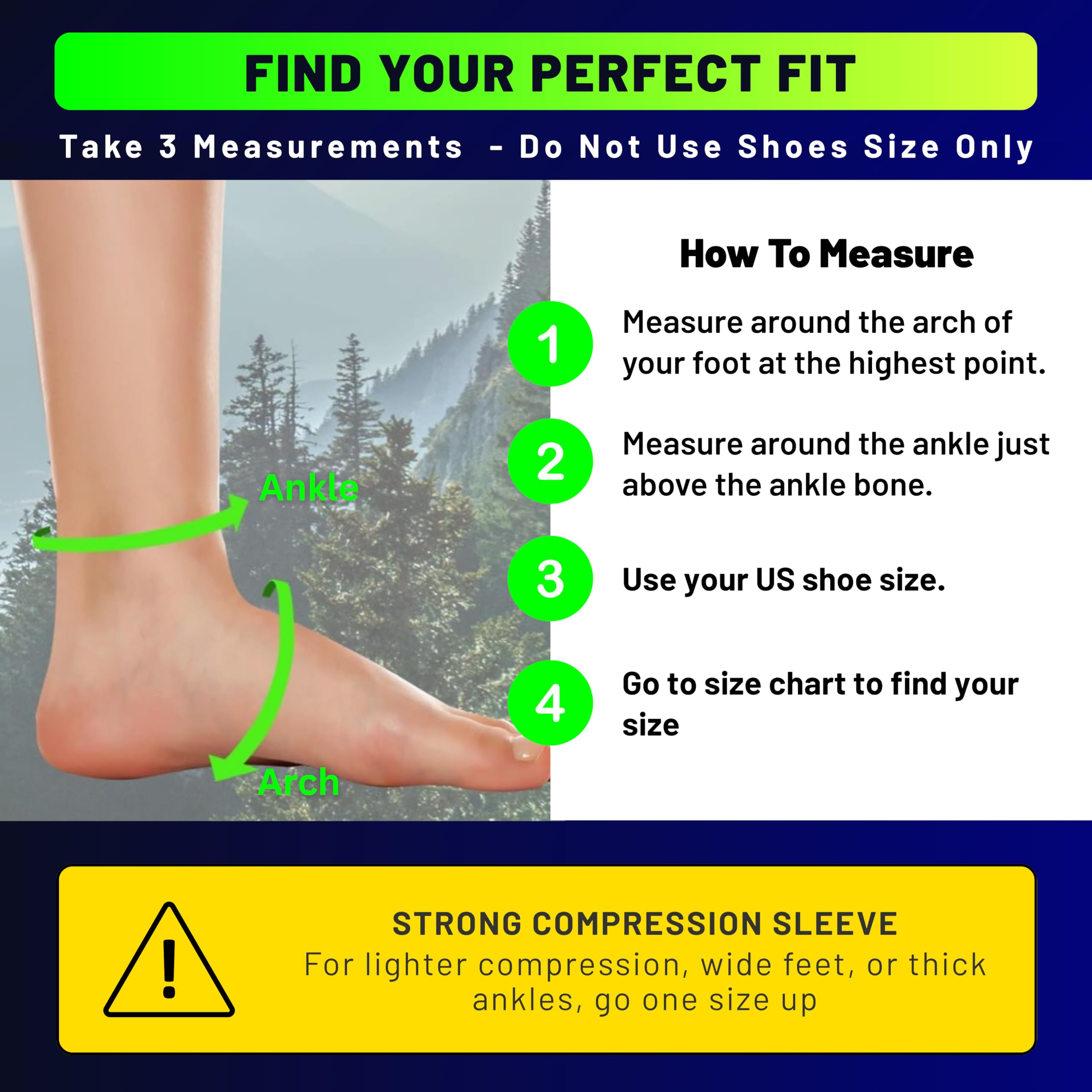 FIND YOUR PERFECT FIT

Take 3 Measurements - Do Not Use Shoes Size Only

Ankle

Arch

How To Measure

1 Measure around the arch of your foot at the highest point.

2 Measure around the ankle just above the ankle bone.

3 Use your US shoe size.

4 Go to size chart to find your size

STRONG COMPRESSION SLEEVE
For lighter compression, wide feet, or thick ankles, go one size up