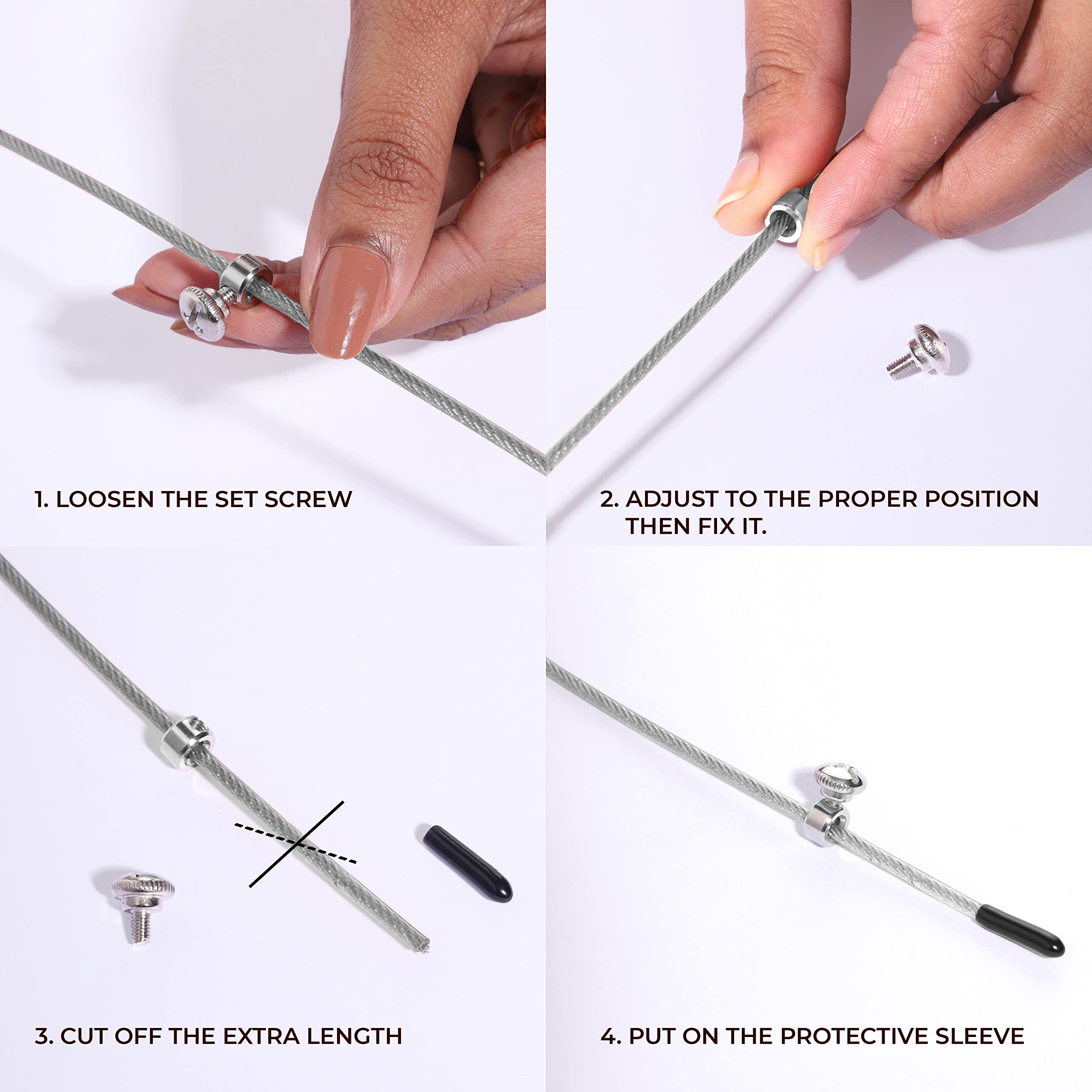 1. LOOSEN THE SET SCREW

2. ADJUST TO THE PROPER POSITION THEN FIX IT.

3. CUT OFF THE EXTRA LENGTH

4. PUT ON THE PROTECTIVE SLEEVE