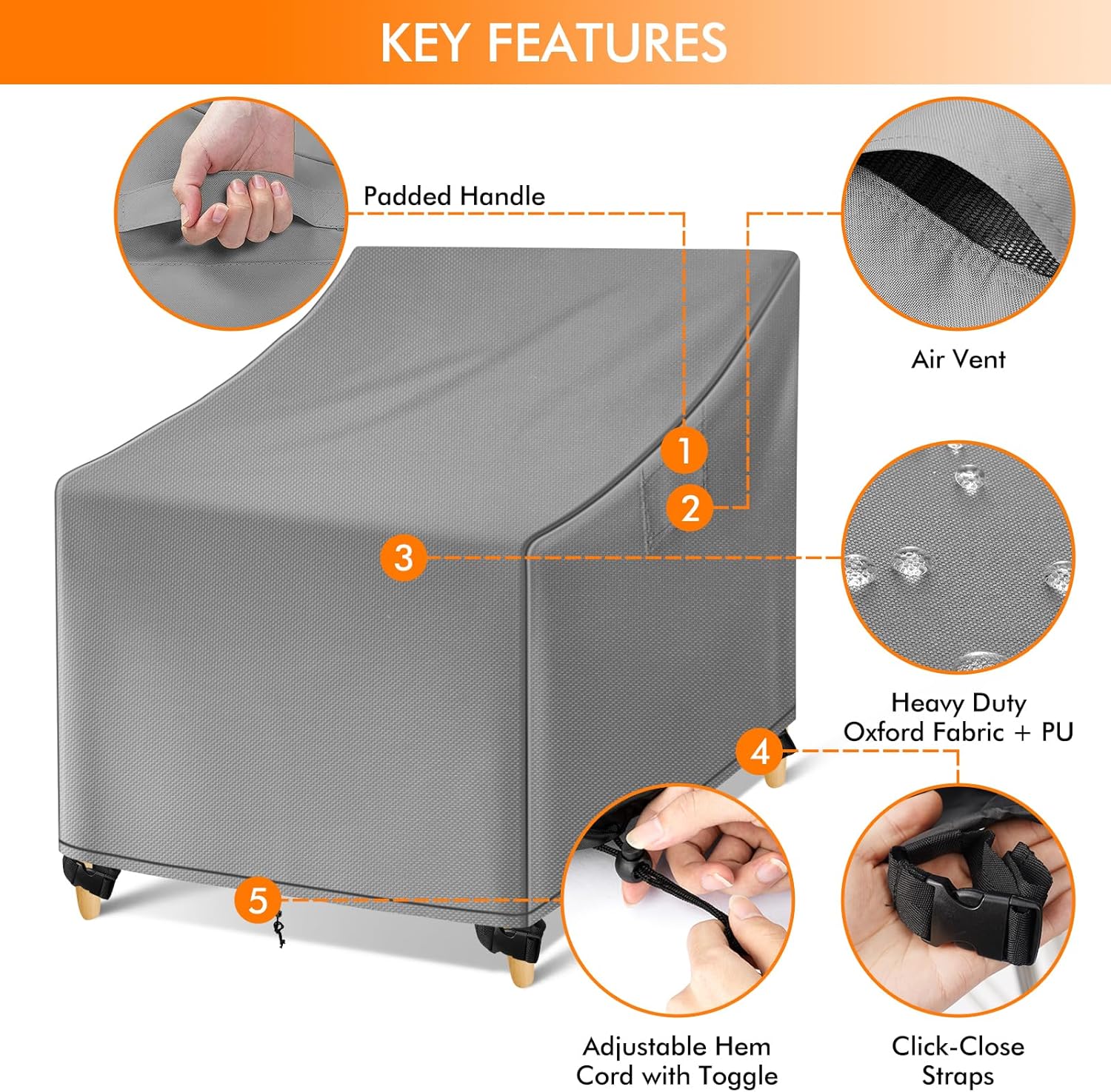 KEY FEATURES

Padded Handle

Air Vent

1

2

3

Heavy Duty
Oxford Fabric + PU

4

5

Adjustable Hem
Cord with Toggle

Click-Close
Straps