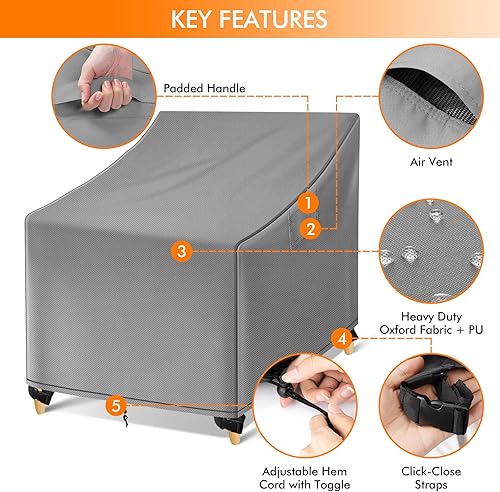 KEY FEATURES

Padded Handle

Air Vent

1

2

3

Heavy Duty Oxford Fabric + PU

4

5

Adjustable Hem Cord with Toggle

Click-Close Straps