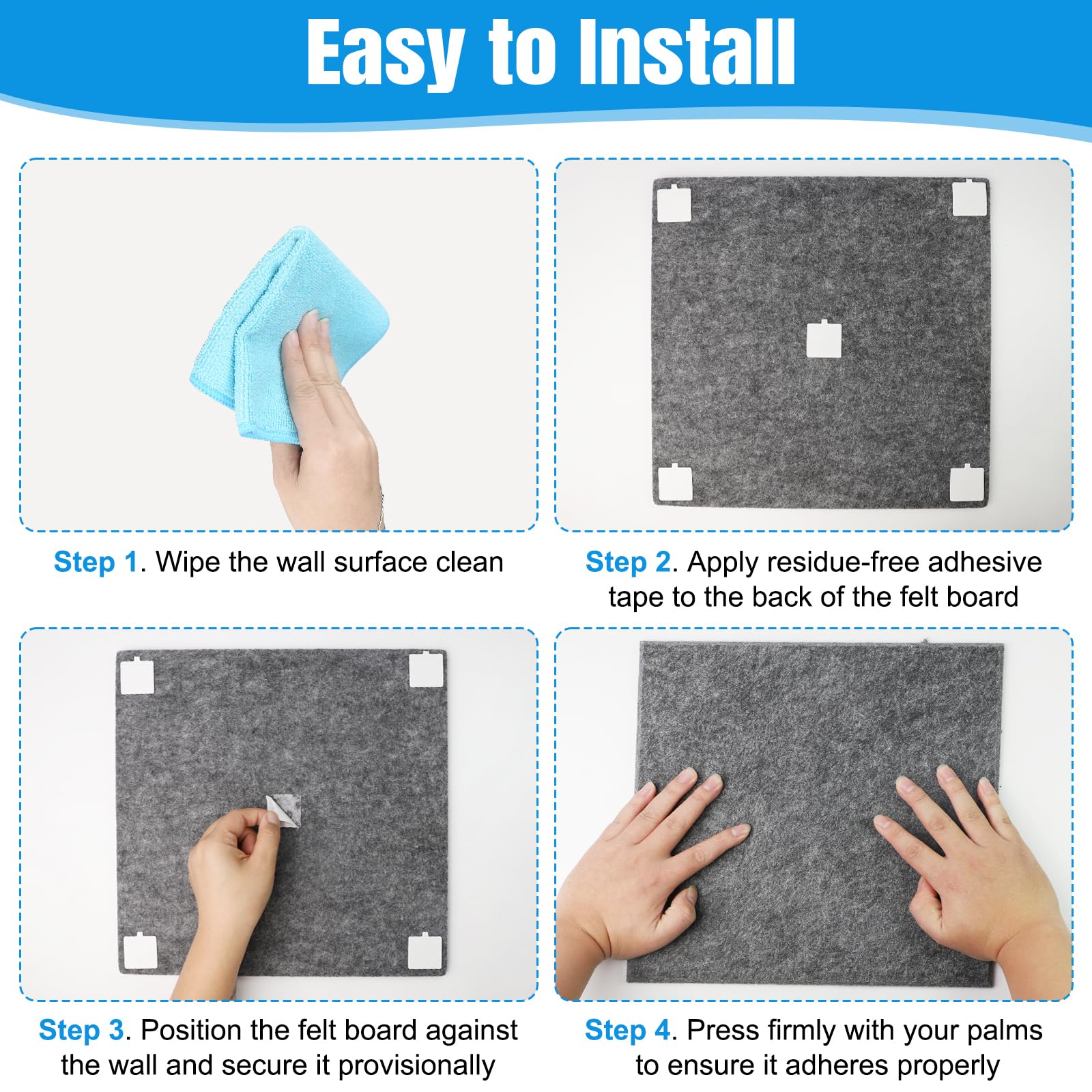 Easy to Install

Step 1. Wipe the wall surface clean

Step 2. Apply residue-free adhesive tape to the back of the felt board

Step 3. Position the felt board against the wall and secure it provisionally

Step 4. Press firmly with your palms to ensure it adheres properly