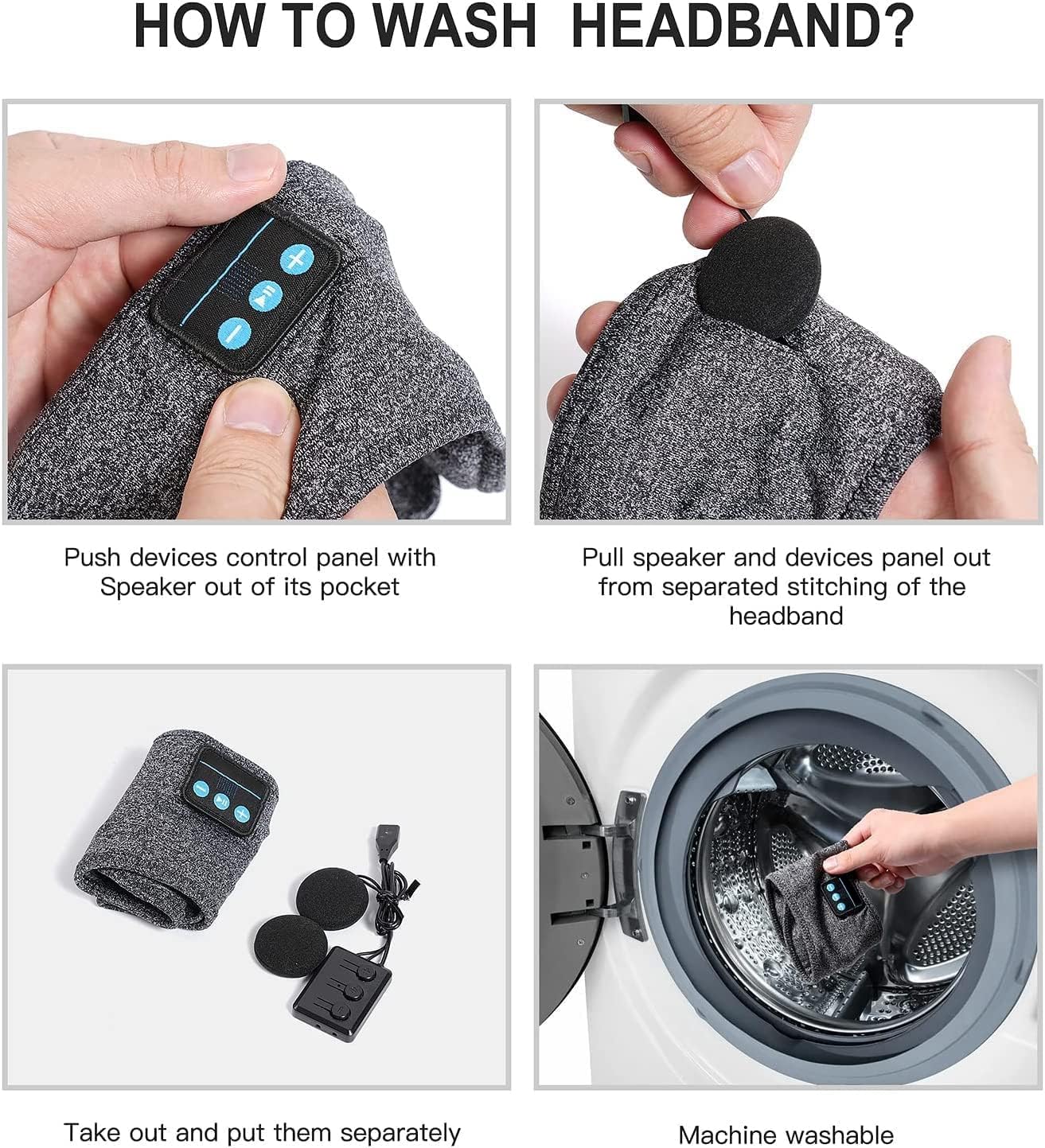 HOW TO WASH  HEADBAND?

Push devices control panel with Speaker out of its pocket

Pull speaker and devices panel out from separated stitching of the headband

Take out and put them separately

Machine washable