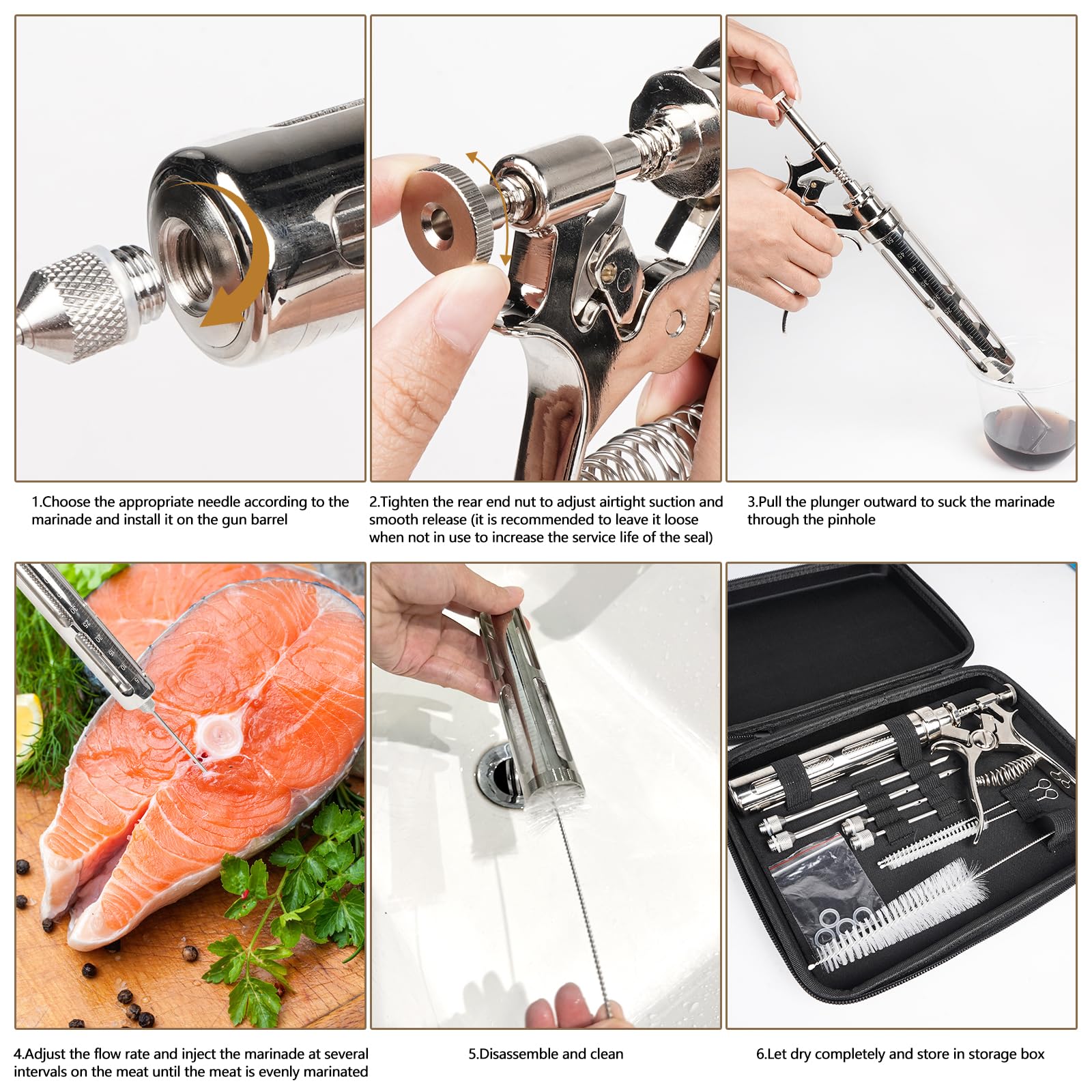 1.Choose the appropriate needle according to the marinade and install it on the gun barrel

2.Tighten the rear end nut to adjust airtight suction and smooth release (it is recommended to leave it loose when not in use to increase the service life of the seal)

3.Pull the plunger outward to suck the marinade through the pinhole

4.Adjust the flow rate and inject the marinade at several intervals on the meat until the meat is evenly marinated

5.Disassemble and clean

6.Let dry completely and store in storage box