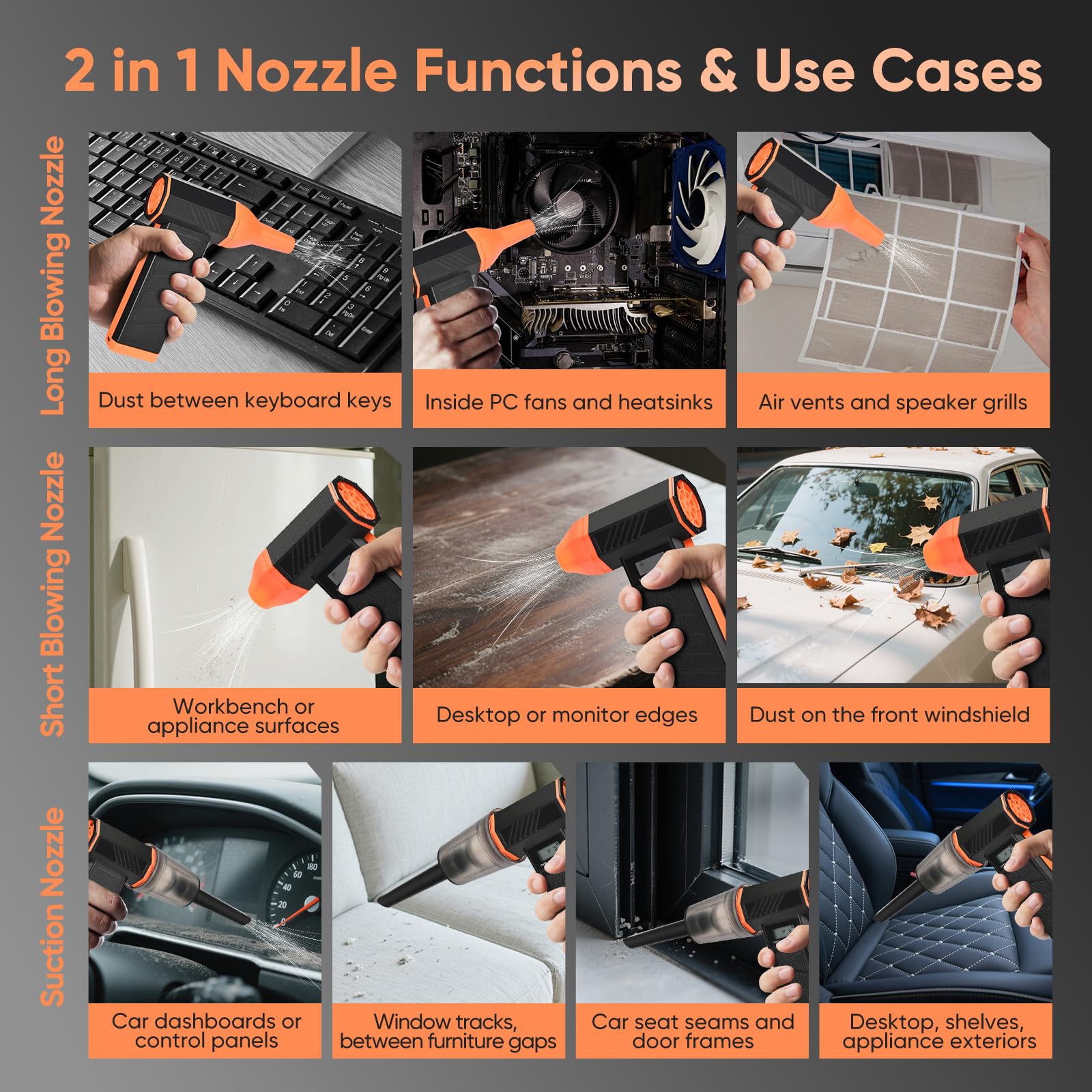 2 in 1 Nozzle Functions & Use Cases

Long Blowing Nozzle

Dust between keyboard keys

Inside PC fans and heatsinks

Air vents and speaker grills

Short Blowing Nozzle

Workbench or appliance surfaces

Desktop or monitor edges

Dust on the front windshield

Suction Nozzle

Car dashboards or control panels

Window tracks, between furniture gaps

Car seat seams and door frames

Desktop, shelves, appliance exteriors