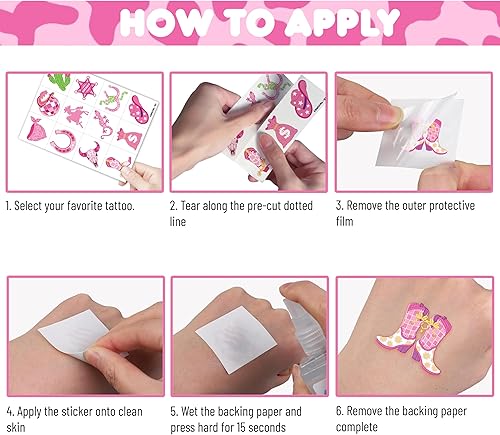 HOW TO APPLY

1. Select your favorite tattoo.

2. Tear along the pre-cut dotted line

3. Remove the outer protective film

4. Apply the sticker onto clean skin

5. Wet the backing paper and press hard for 15 seconds

6. Remove the backing paper complete