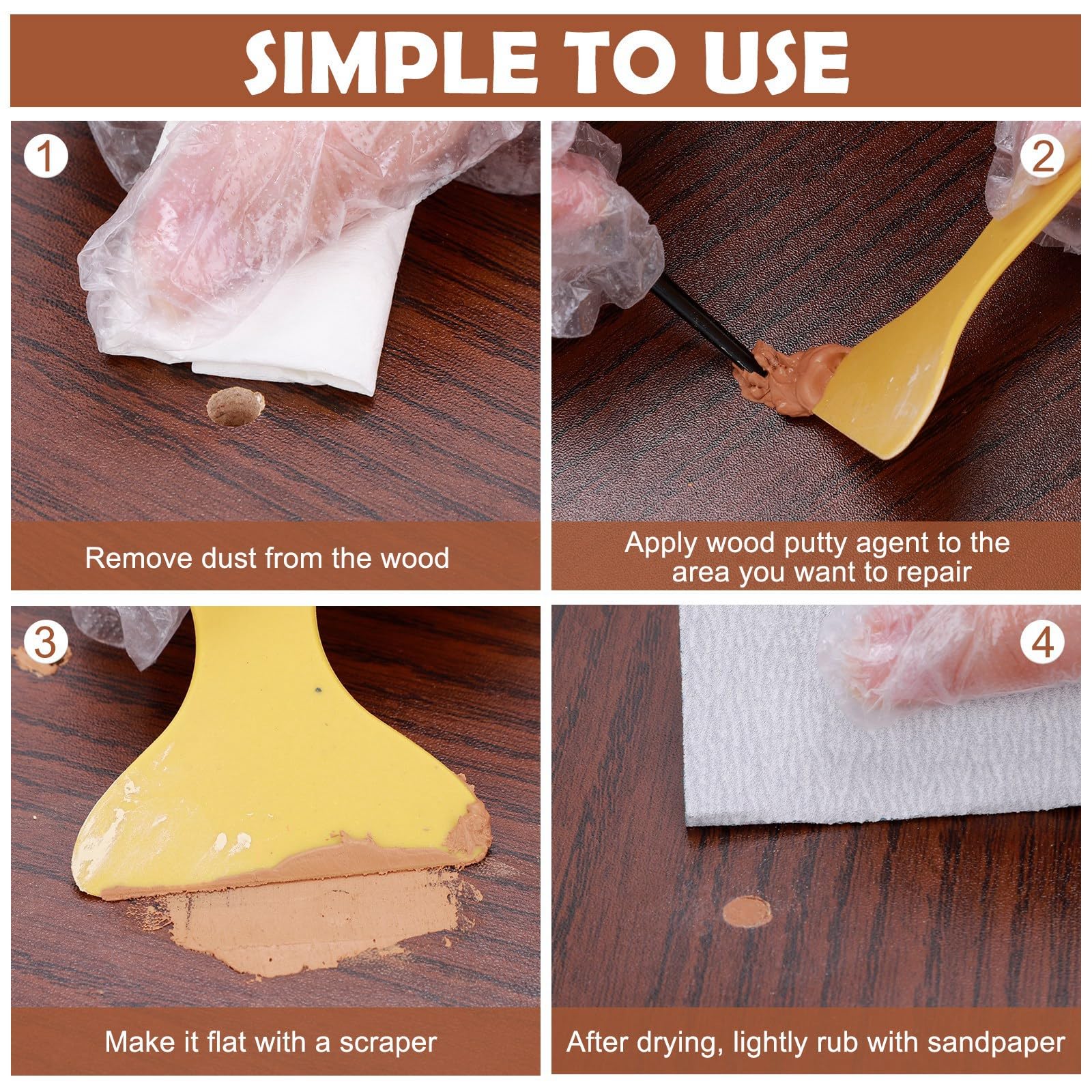 SIMPLE TO USE

1

Remove dust from the wood

2

Apply wood putty agent to the area you want to repair

3

Make it flat with a scraper

4

After drying, lightly rub with sandpaper