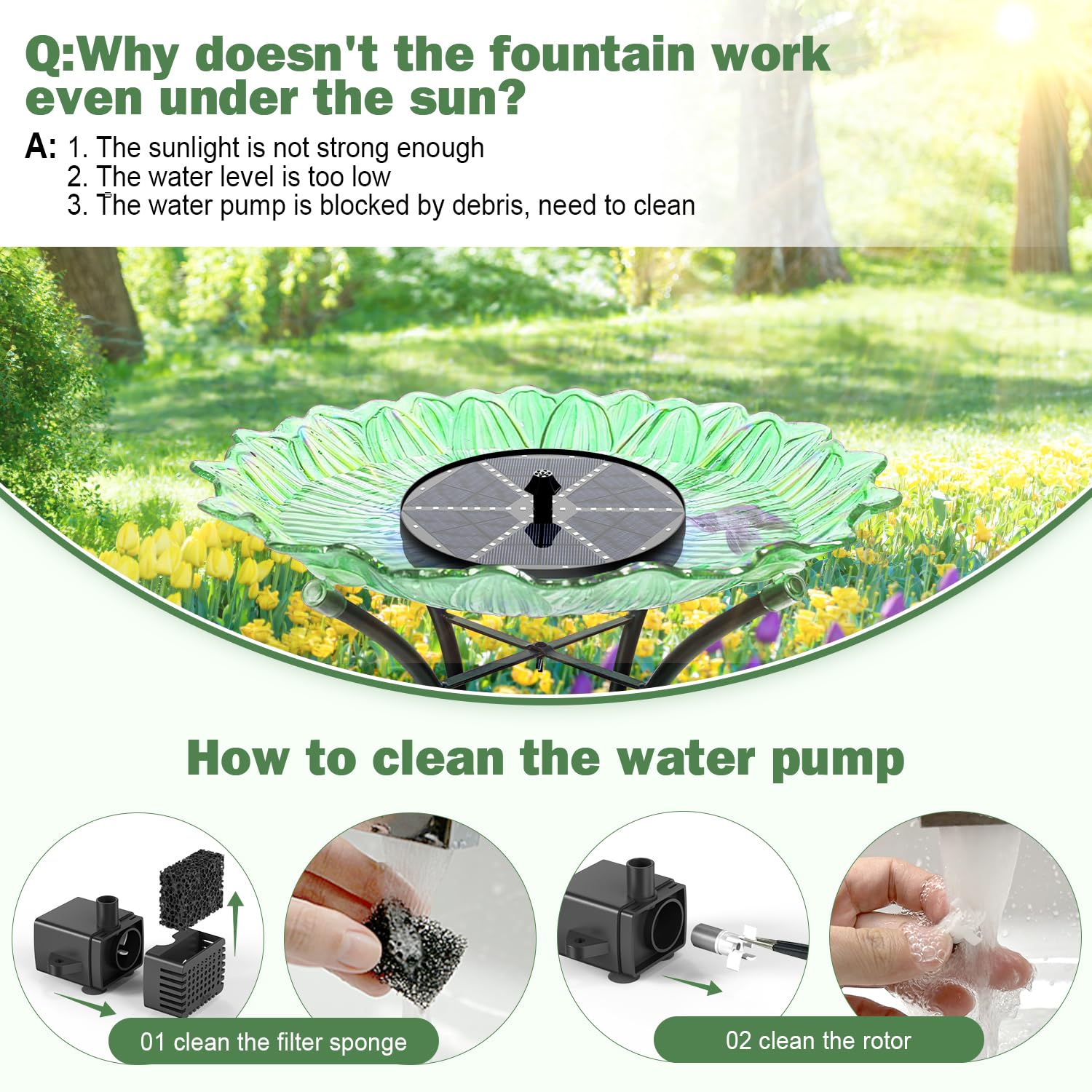 Q:Why doesn't the fountain work even under the sun?

A: 1. The sunlight is not strong enough
2. The water level is too low
3. The water pump is blocked by debris, need to clean

How to clean the water pump

01 clean the filter sponge

02 clean the rotor