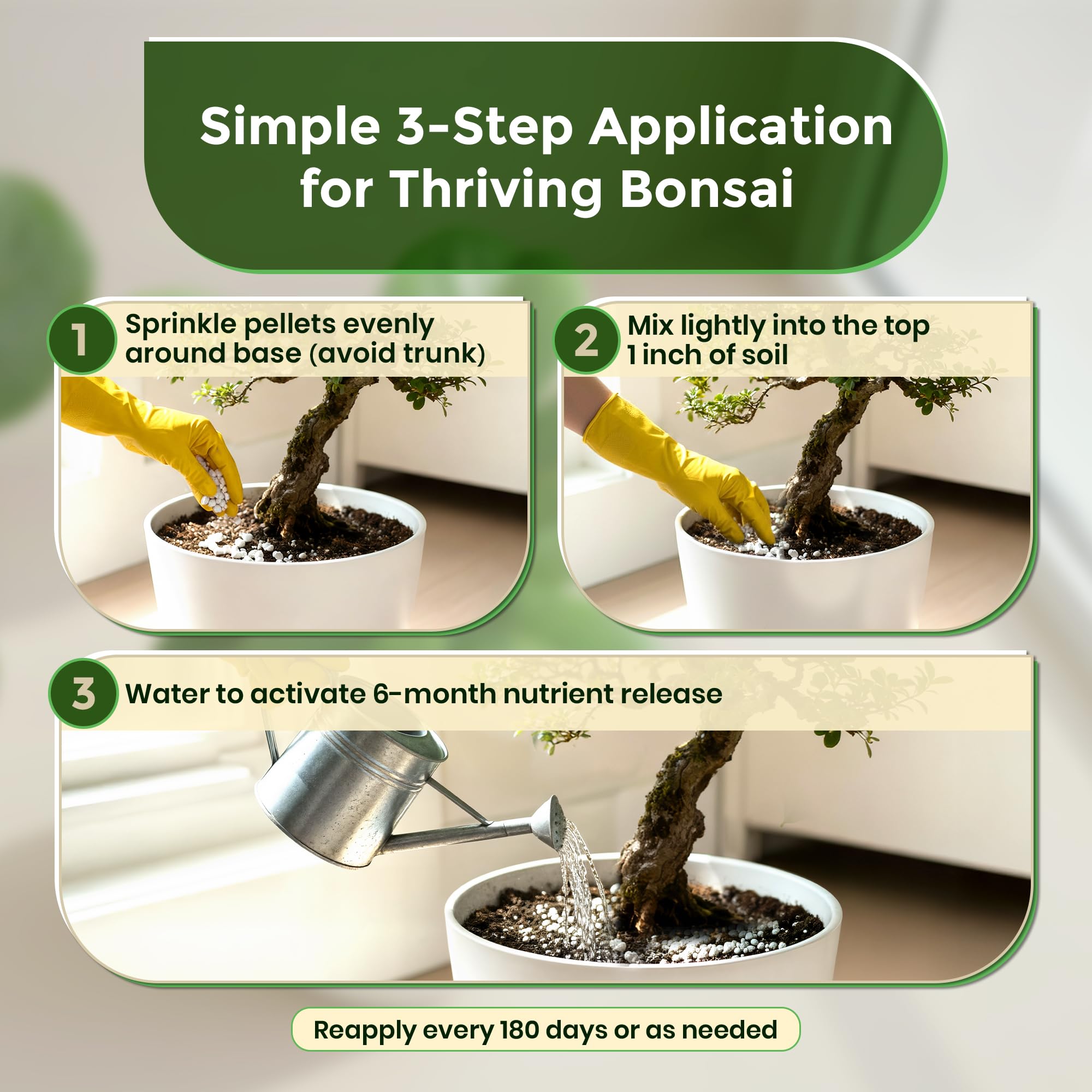 Simple 3-Step Application for Thriving Bonsai

1 Sprinkle pellets evenly around base (avoid trunk)

2 Mix lightly into the top 1 inch of soil

3 Water to activate 6-month nutrient release

Reapply every 180 days or as needed