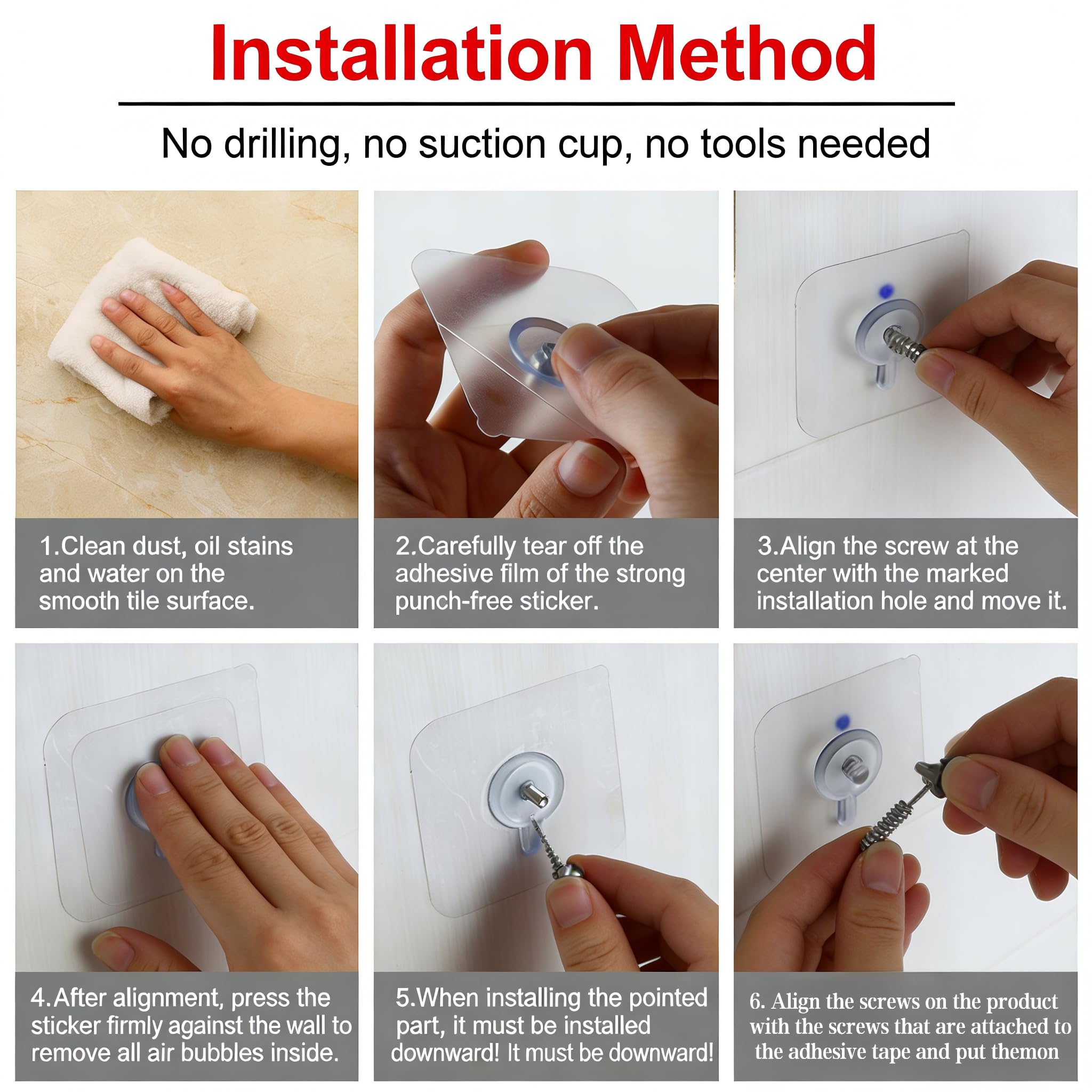 Installation Method

No drilling, no suction cup, no tools needed

1.Clean dust, oil stains and water on the smooth tile surface.

2.Carefully tear off the adhesive film of the strong punch-free sticker.

3.Align the screw at the center with the marked installation hole and move it.

4.After alignment, press the sticker firmly against the wall to remove all air bubbles inside.

5.When installing the pointed part, it must be installed downward! It must be downward!

6. Align the screws on the product with the screws that are attached to the adhesive tape and put themon