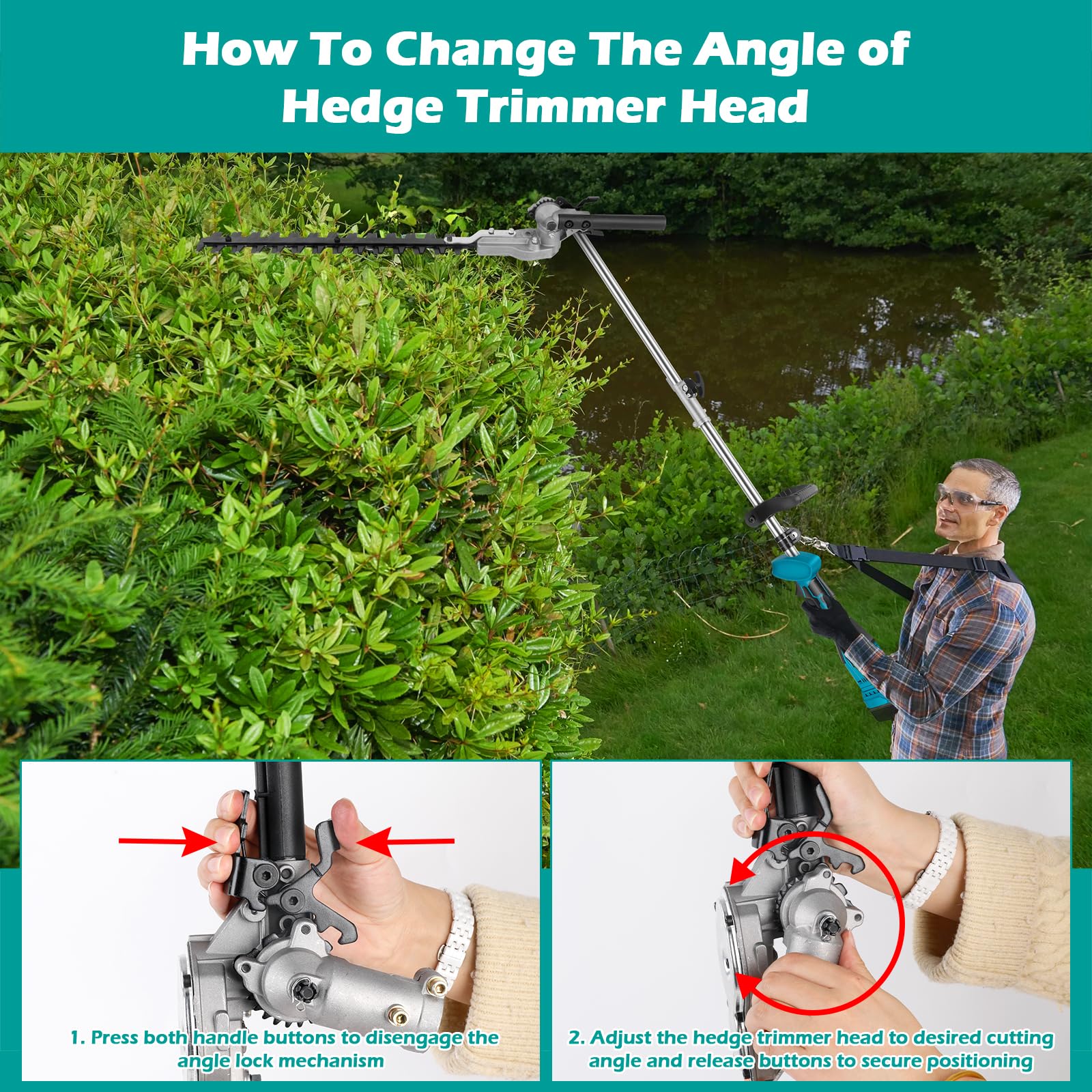 How To Change The Angle of Hedge Trimmer Head

1. Press both handle buttons to disengage the angle lock mechanism

2. Adjust the hedge trimmer head to desired cutting angle and release buttons to secure positioning