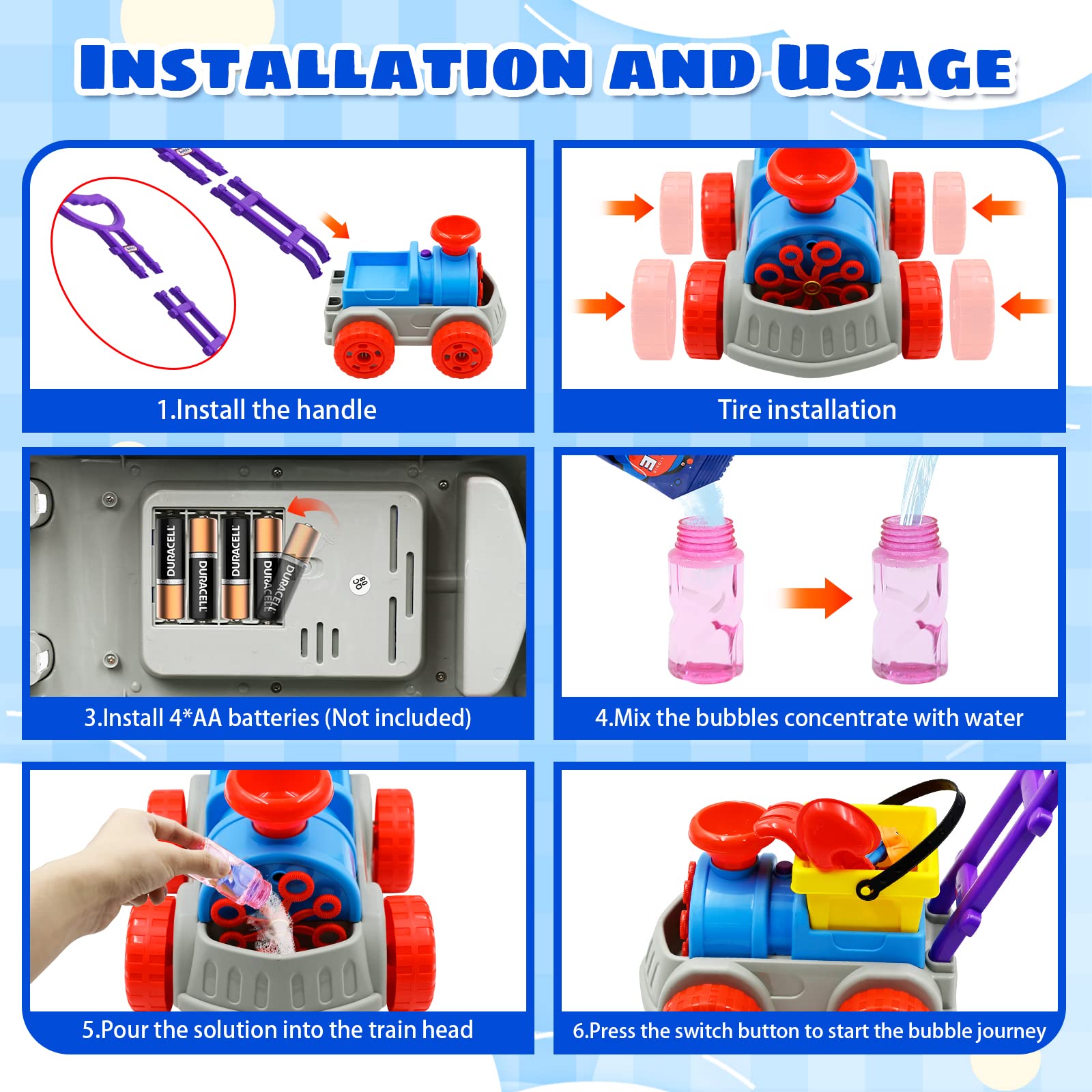 INSTALLATION AND USAGE

1.Install the handle

Tire installation

DURACELL DURACELL DURACELL DURACELL DURACELL

3.Install 4*AA batteries (Not included)

4.Mix the bubbles concentrate with water

5.Pour the solution into the train head

6.Press the switch button to start the bubble journey