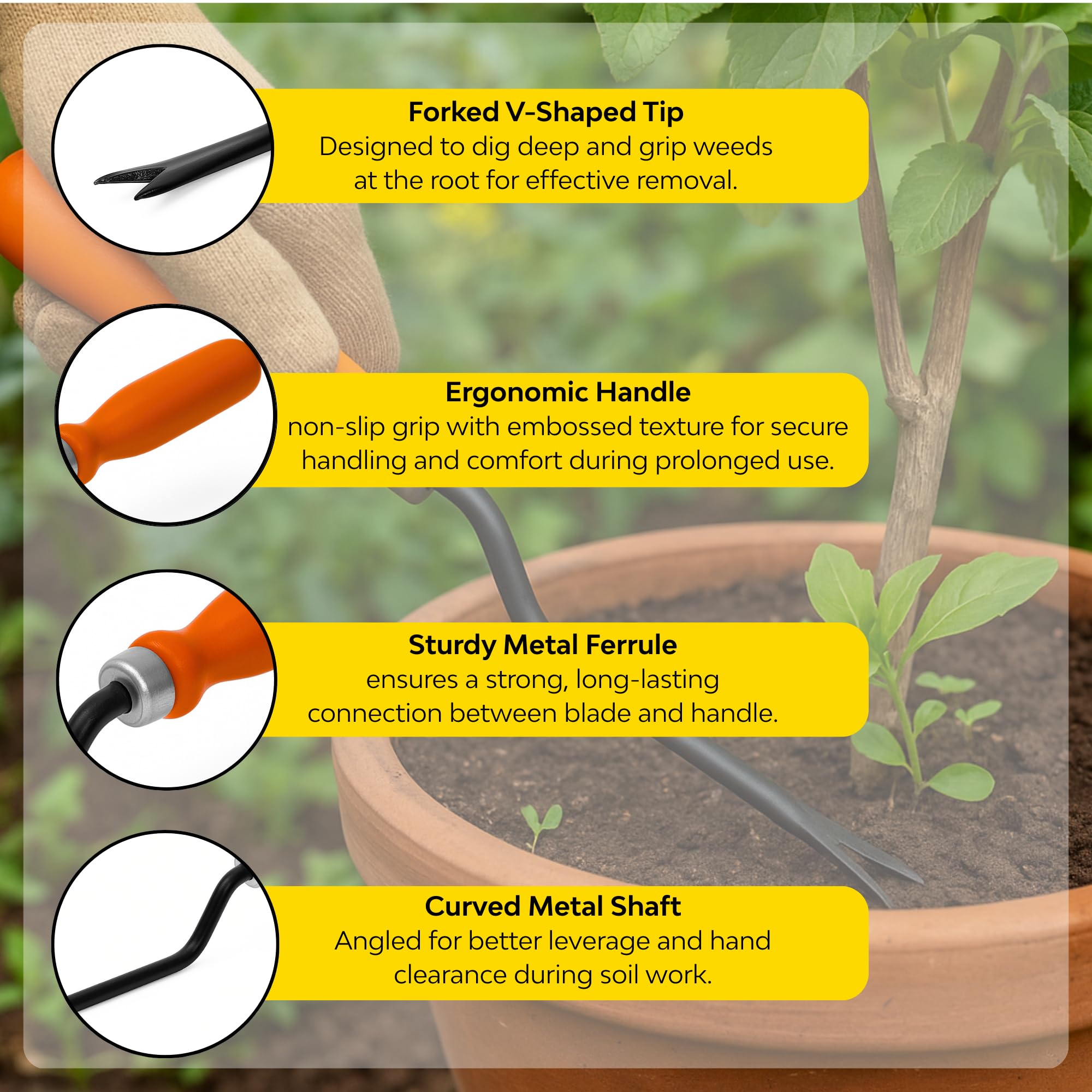 Forked V-Shaped Tip
Designed to dig deep and grip weeds at the root for effective removal.

Ergonomic Handle
non-slip grip with embossed texture for secure handling and comfort during prolonged use.

Sturdy Metal Ferrule
ensures a strong, long-lasting connection between blade and handle.

Curved Metal Shaft
Angled for better leverage and hand clearance during soil work.