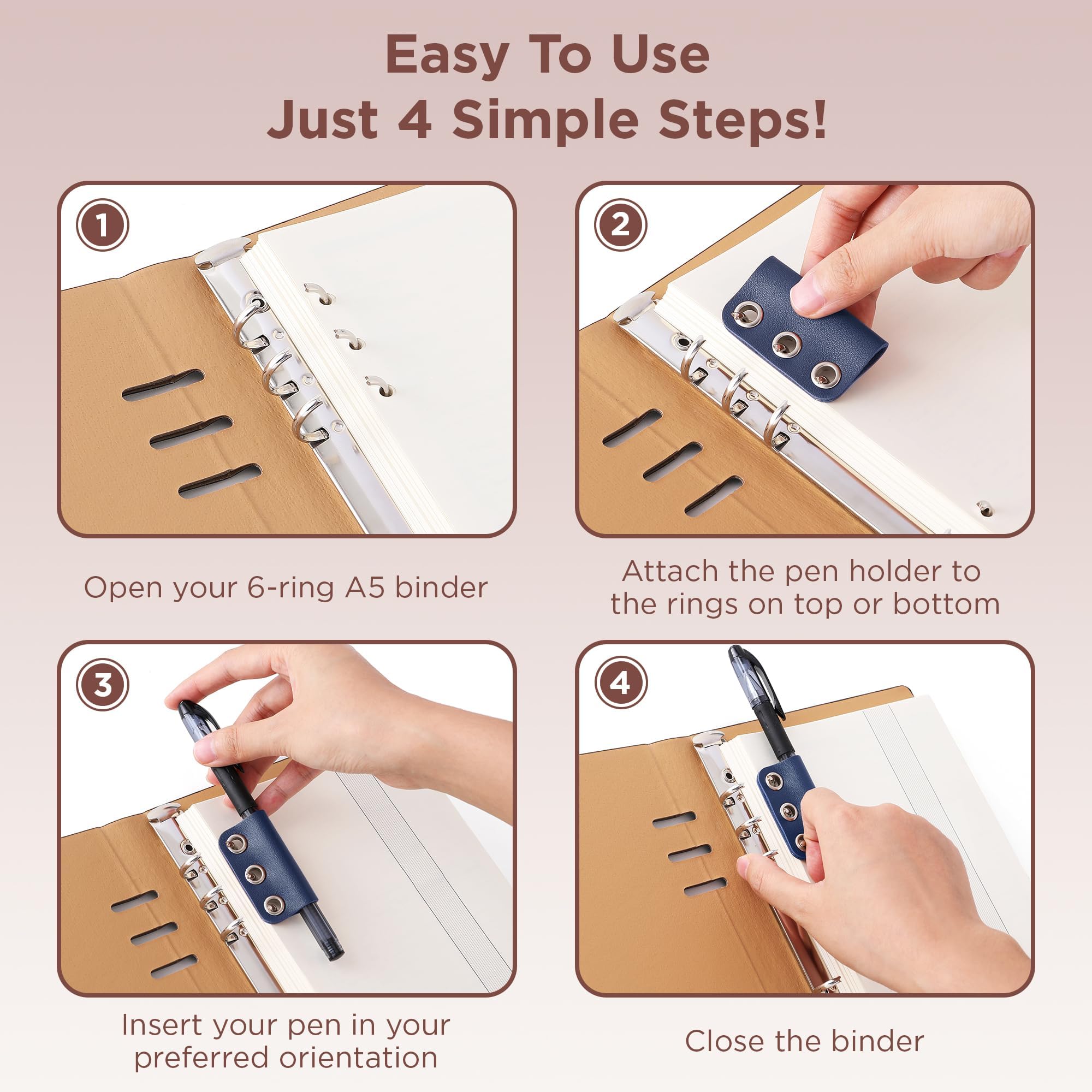 Easy To Use
Just 4 Simple Steps!

1

Open your 6-ring A5 binder

2

Attach the pen holder to the rings on top or bottom

3

Insert your pen in your preferred orientation

4

Close the binder