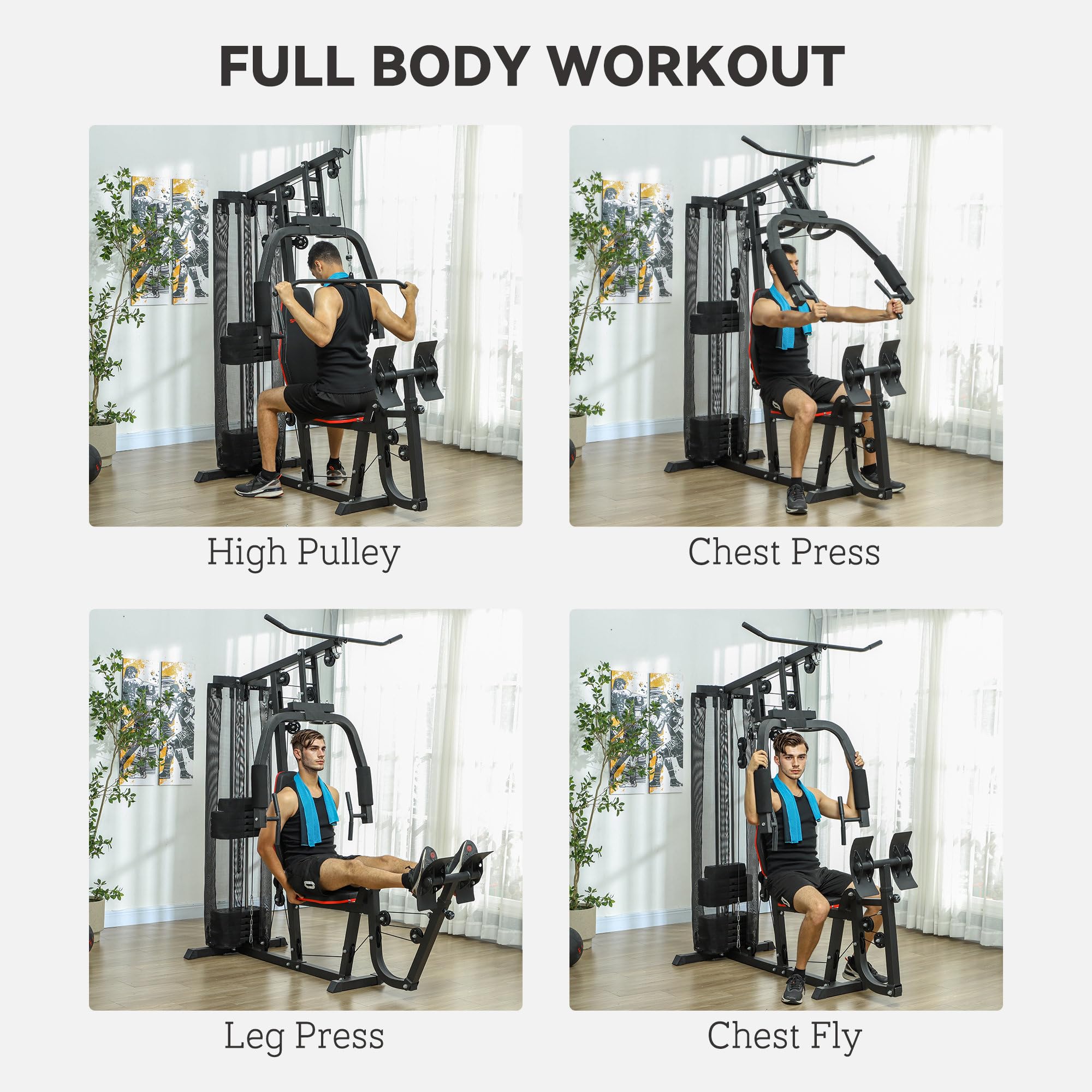 FULL BODY WORKOUT

High Pulley

Chest Press

Leg Press

Chest Fly