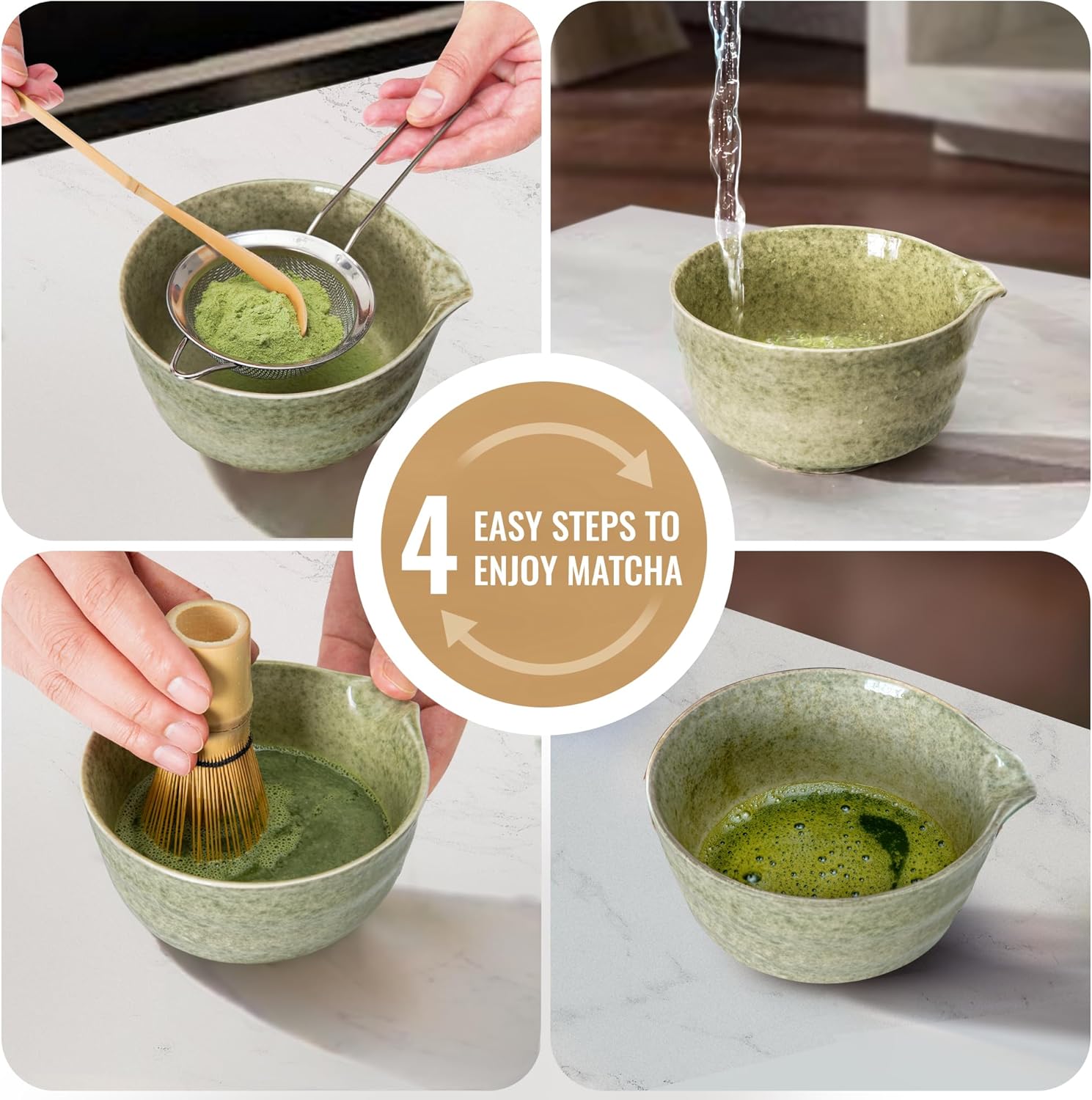 4 EASY STEPS TO ENJOY MATCHA