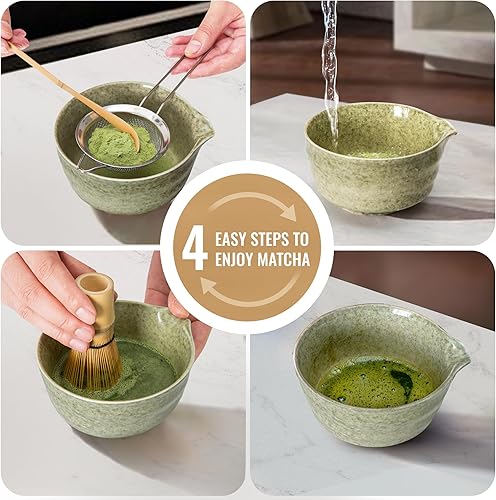 4 EASY STEPS TO ENJOY MATCHA