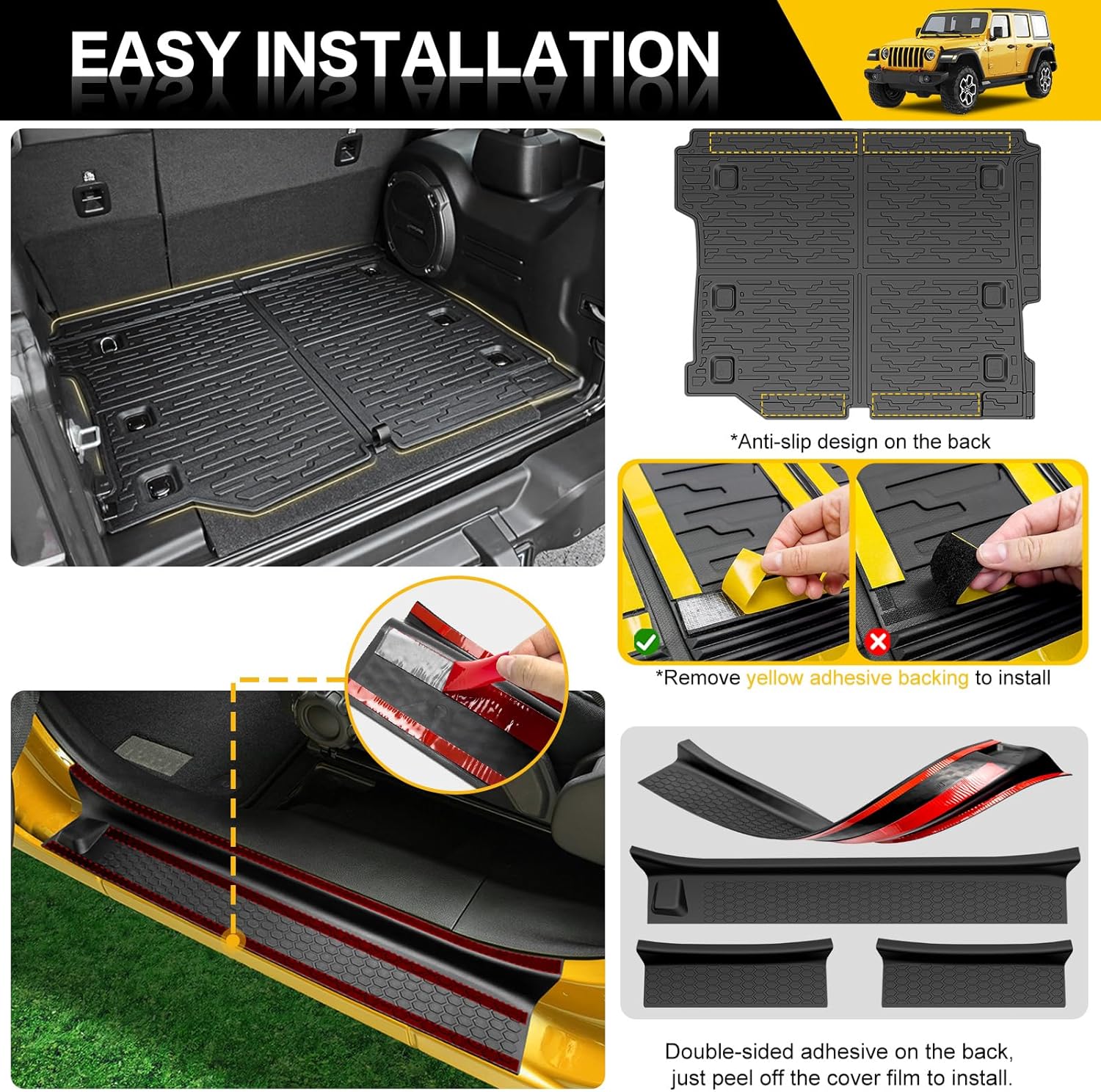 EASY INSTALLATION

*Anti-slip design on the back

*Remove yellow adhesive backing to install

Double-sided adhesive on the back, just peel off the cover film to install.