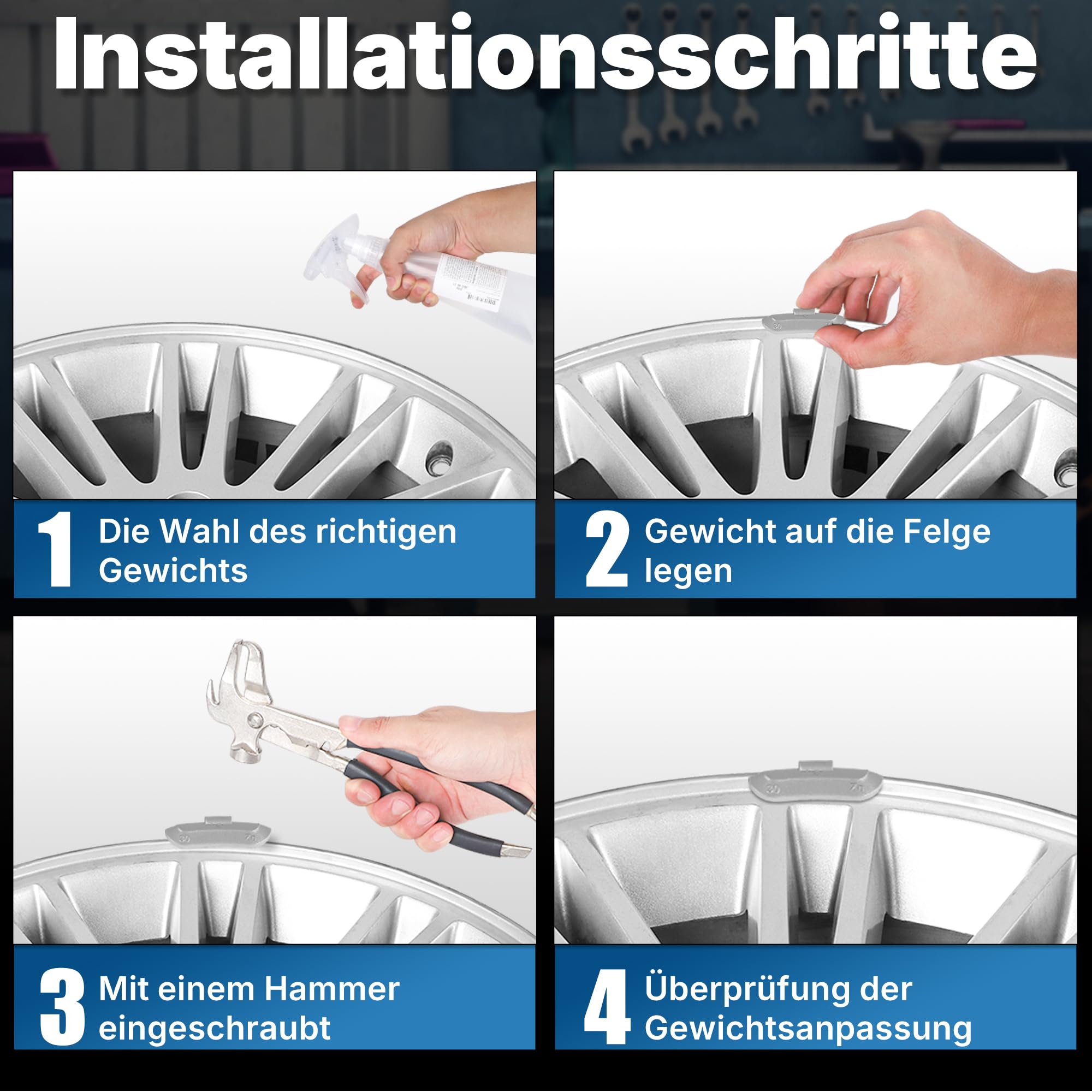 Installationsschritte

1 Die Wahl des richtigen Gewichts

2 Gewicht auf die Felge legen

3 Mit einem Hammer eingeschraubt

4 Überprüfung der Gewichtsanpassung