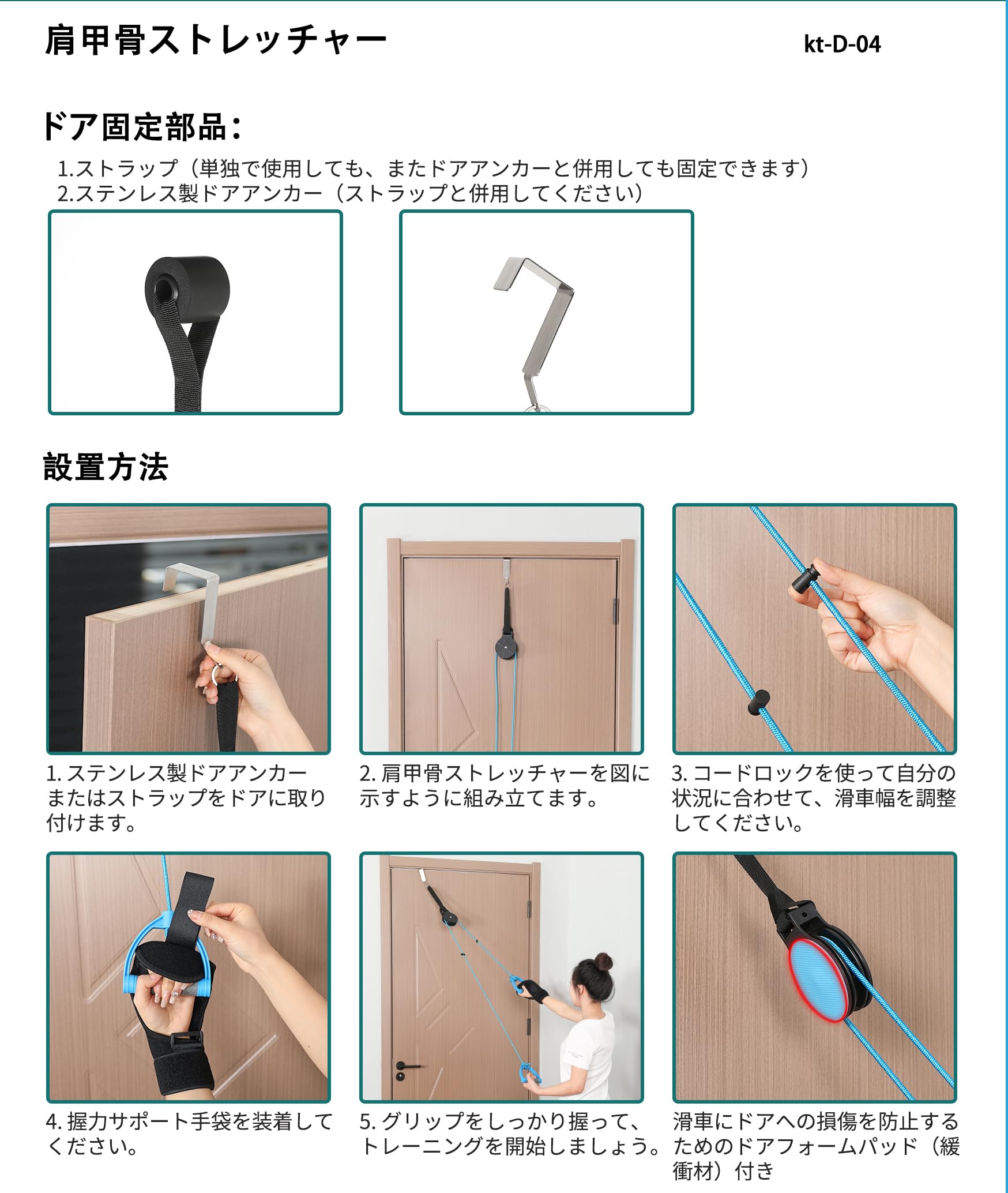 肩甲骨ストレッチャー

kt-D-04

ドア固定部品：

1.ストラップ（単独で使用しても、またドアアンカーと併用しても固定できます）
2.ステンレス製ドアアンカー（ストラップと併用してください）

設置方法

1. ステンレス製ドアアンカーまたはストラップをドアに取り付けます。

2. 肩甲骨ストレッチャーを図に示すように組み立てます。

3. コードロックを使って自分の状況に合わせて、滑車幅を調整してください。

4. 握力サポート手袋を装着してください。

5. グリップをしっかり握って、トレーニングを開始しましょう。

滑車にドアへの損傷を防止するためのドアフォームパッド（緩衝材）付き