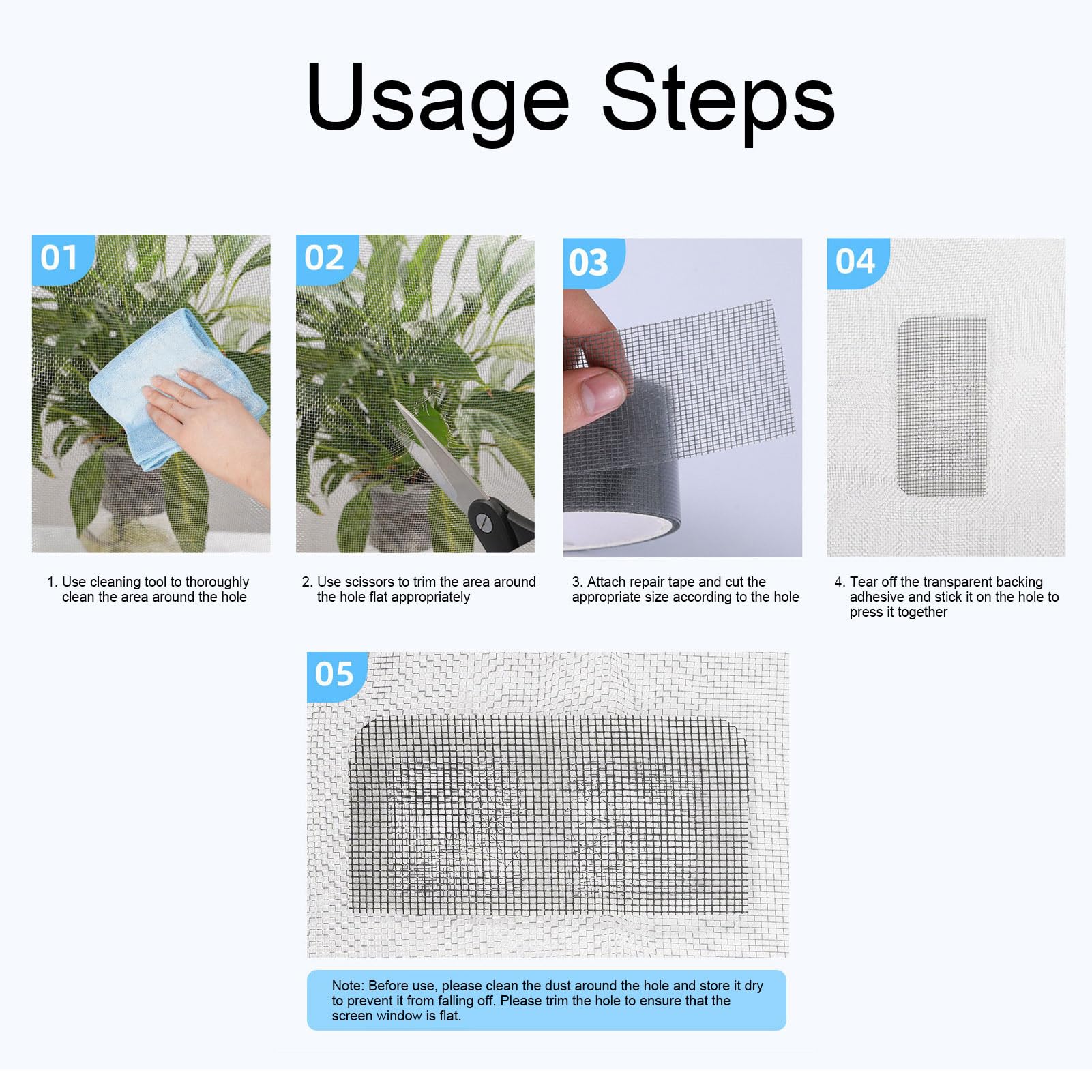 Usage Steps

01

1. Use cleaning tool to thoroughly clean the area around the hole

02

2. Use scissors to trim the area around the hole flat appropriately

03

3. Attach repair tape and cut the appropriate size according to the hole

04

4. Tear off the transparent backing adhesive and stick it on the hole to press it together

05

Note: Before use, please clean the dust around the hole and store it dry to prevent it from falling off. Please trim the hole to ensure that the screen window is flat.