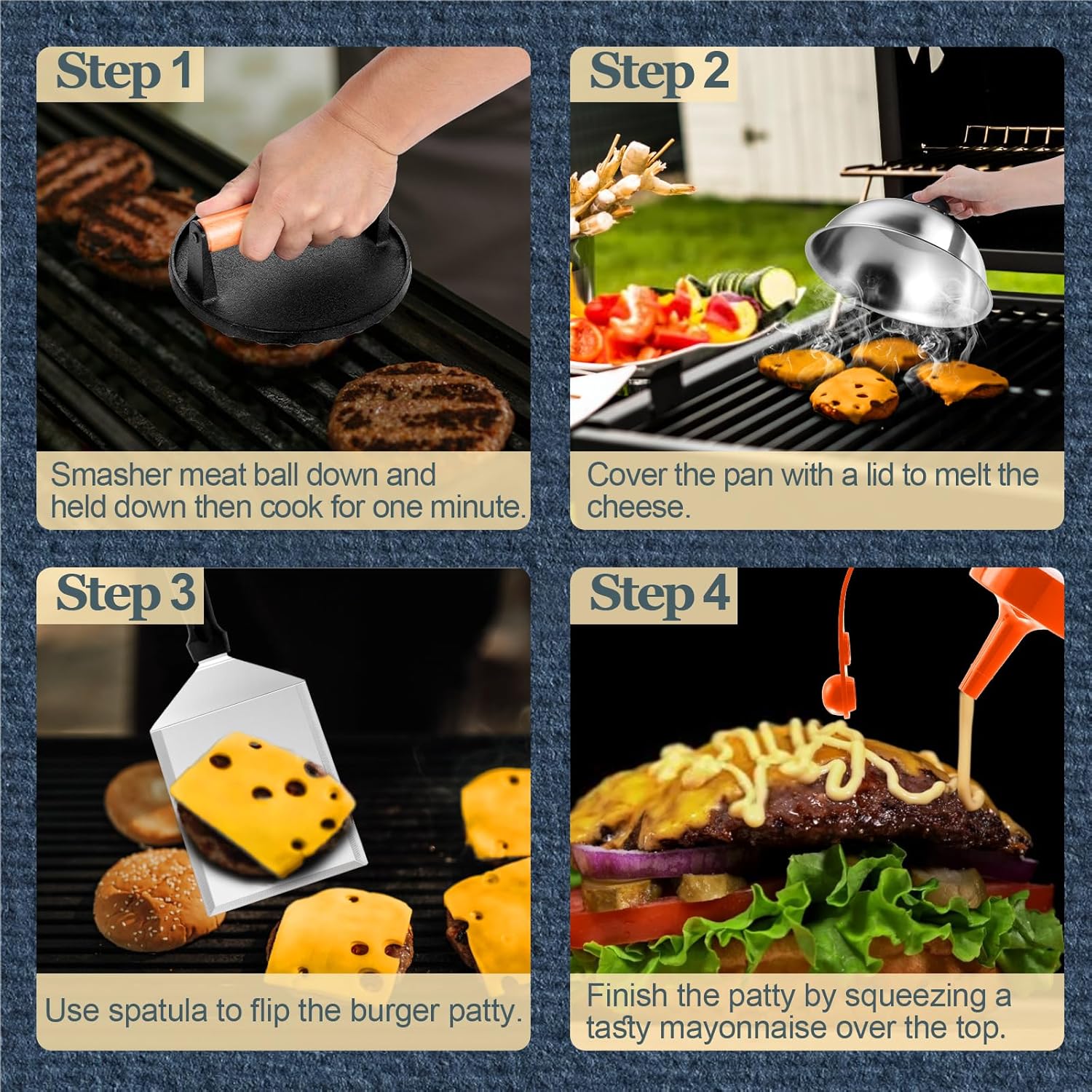 Step 1

Smasher meat ball down and held down then cook for one minute.

Step 2

Cover the pan with a lid to melt the cheese.

Step 3

Use spatula to flip the burger patty.

Step 4

Finish the patty by squeezing a tasty mayonnaise over the top.