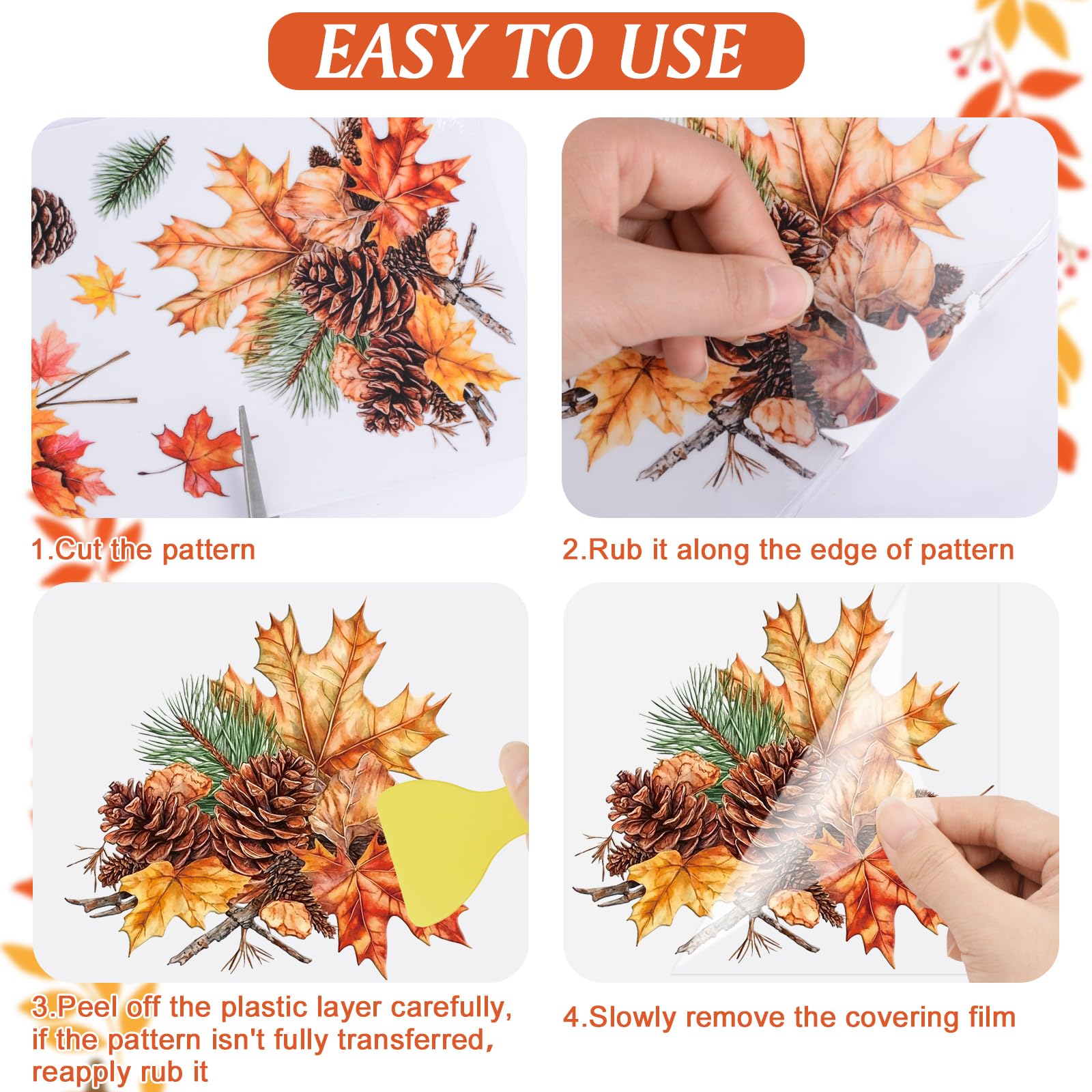 EASY TO USE

1.Cut the pattern

2.Rub it along the edge of pattern

3.Peel off the plastic layer carefully, if the pattern isn't fully transferred, reapply rub it

4.Slowly remove the covering film