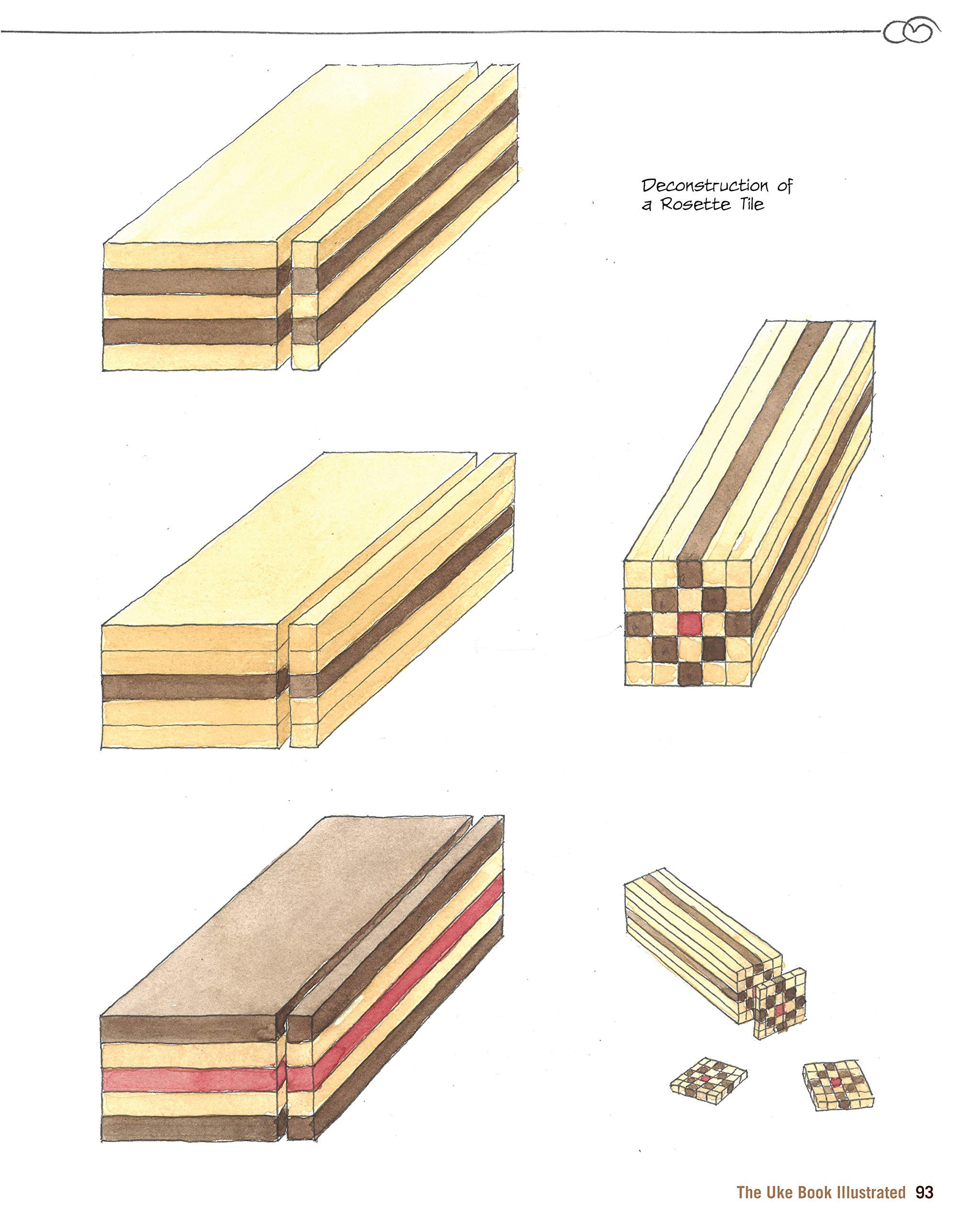 Deconstruction of a Rosette Tile

The Uke Book Illustrated 93