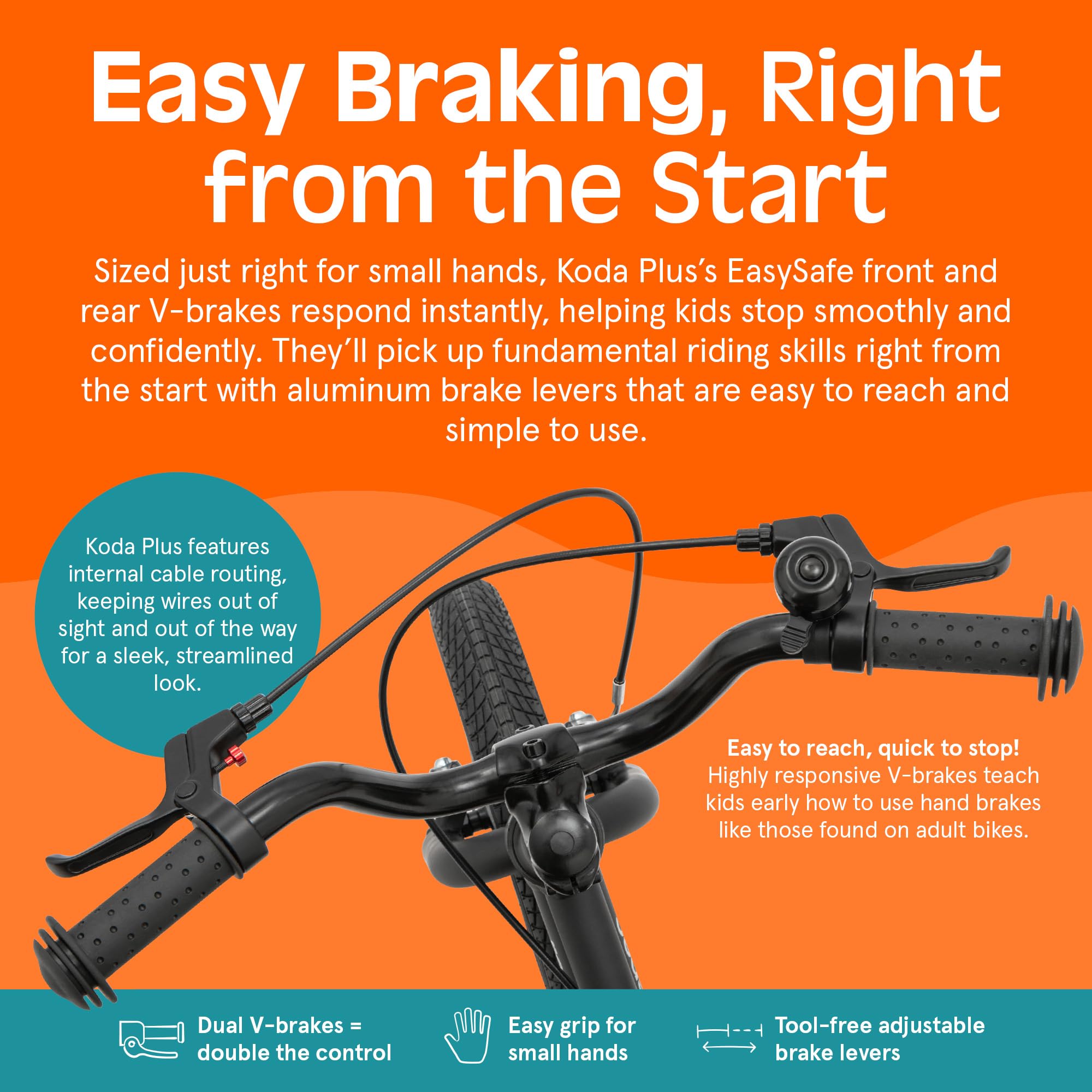 Easy Braking, Right from the Start

Sized just right for small hands, Koda Plus's EasySafe front and rear V-brakes respond instantly, helping kids stop smoothly and confidently. They'll pick up fundamental riding skills right from the start with aluminum brake levers that are easy to reach and simple to use.

Koda Plus features internal cable routing, keeping wires out of sight and out of the way for a sleek, streamlined look.

Easy to reach, quick to stop!
Highly responsive V-brakes teach kids early how to use hand brakes like those found on adult bikes.

Dual V-brakes = double the control

Easy grip for small hands

Tool-free adjustable brake levers