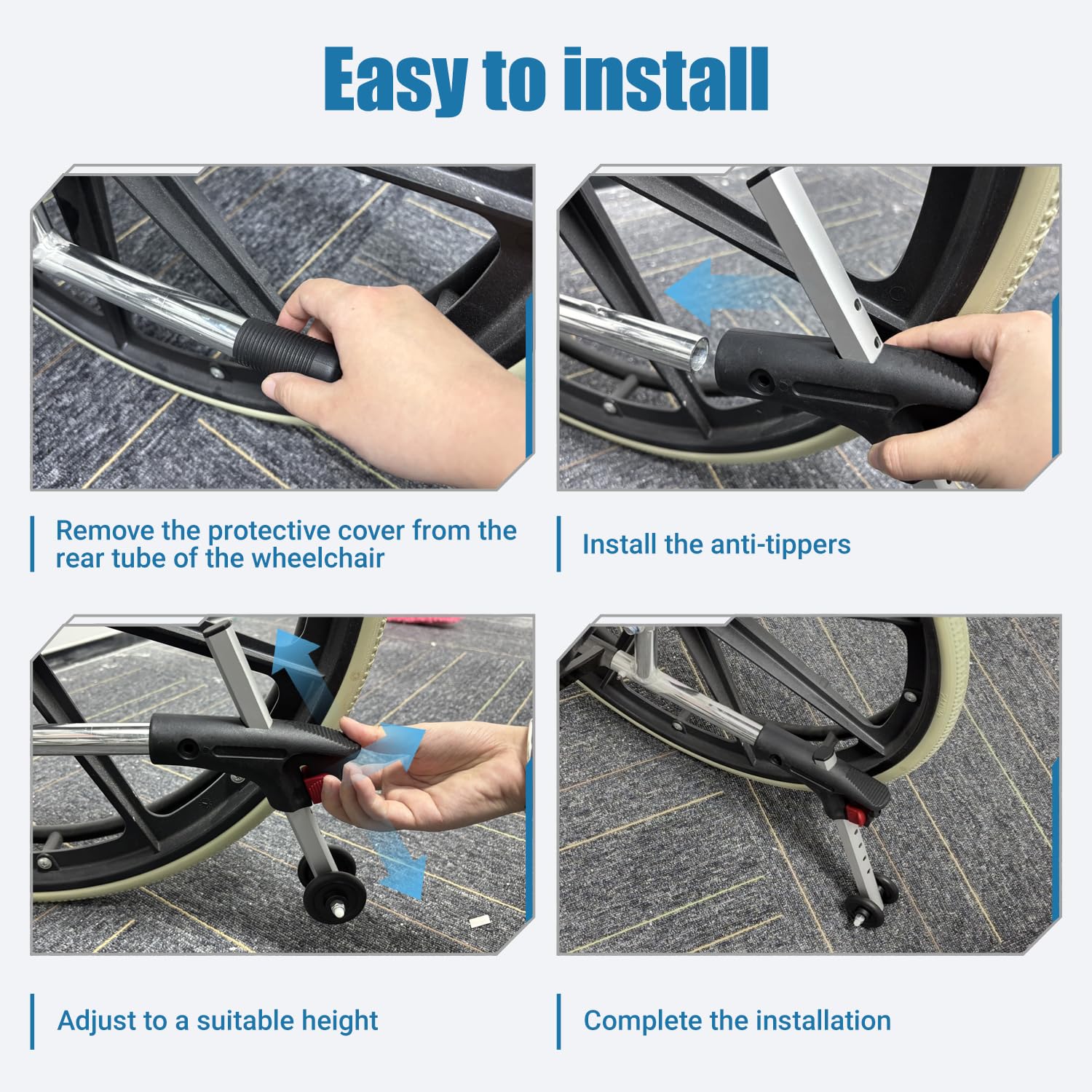 Easy to install

Remove the protective cover from the rear tube of the wheelchair

Install the anti-tippers

Adjust to a suitable height

Complete the installation