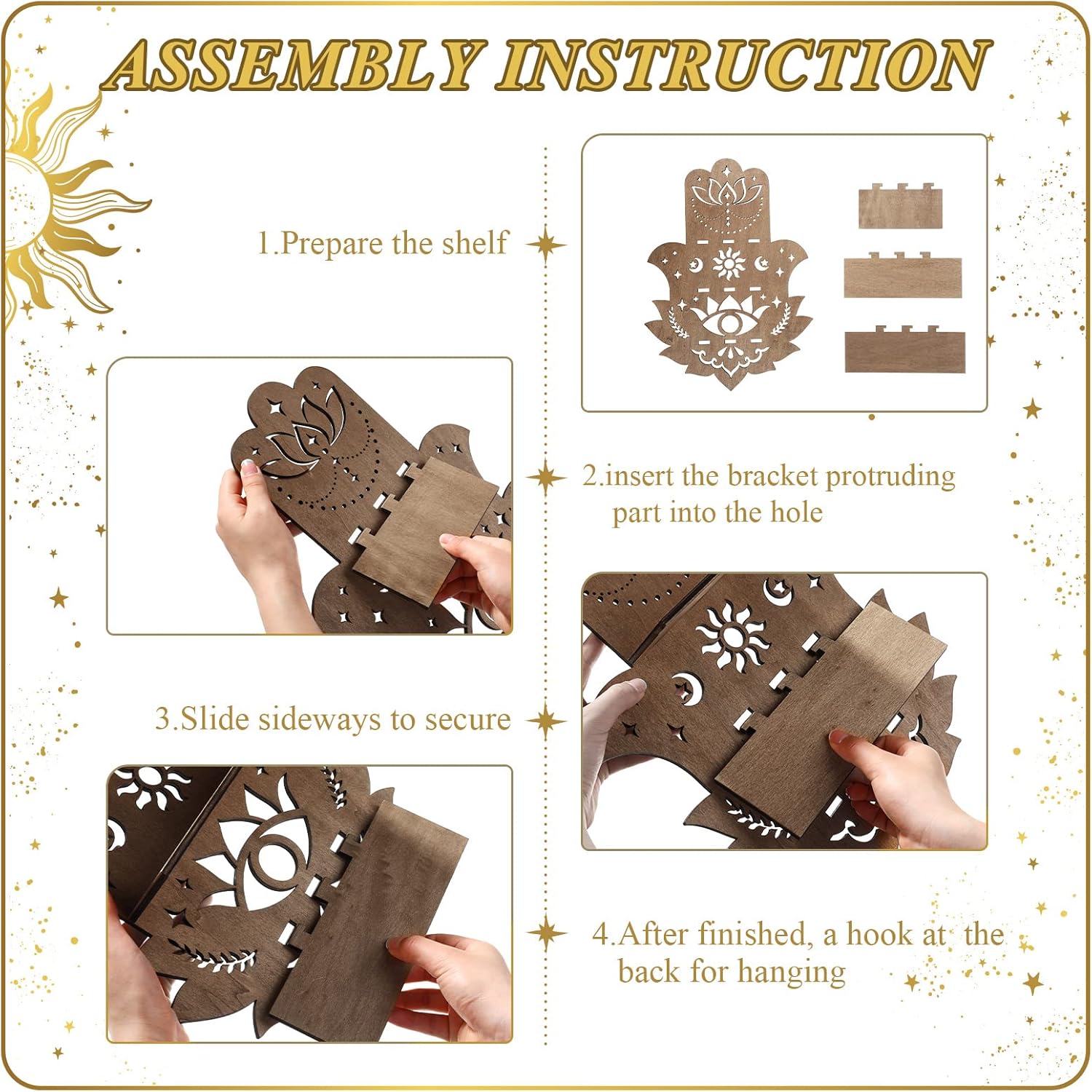 ASSEMBLY INSTRUCTION

1.Prepare the shelf

2.insert the bracket protruding part into the hole

3.Slide sideways to secure

4.After finished, a hook at the back for hanging