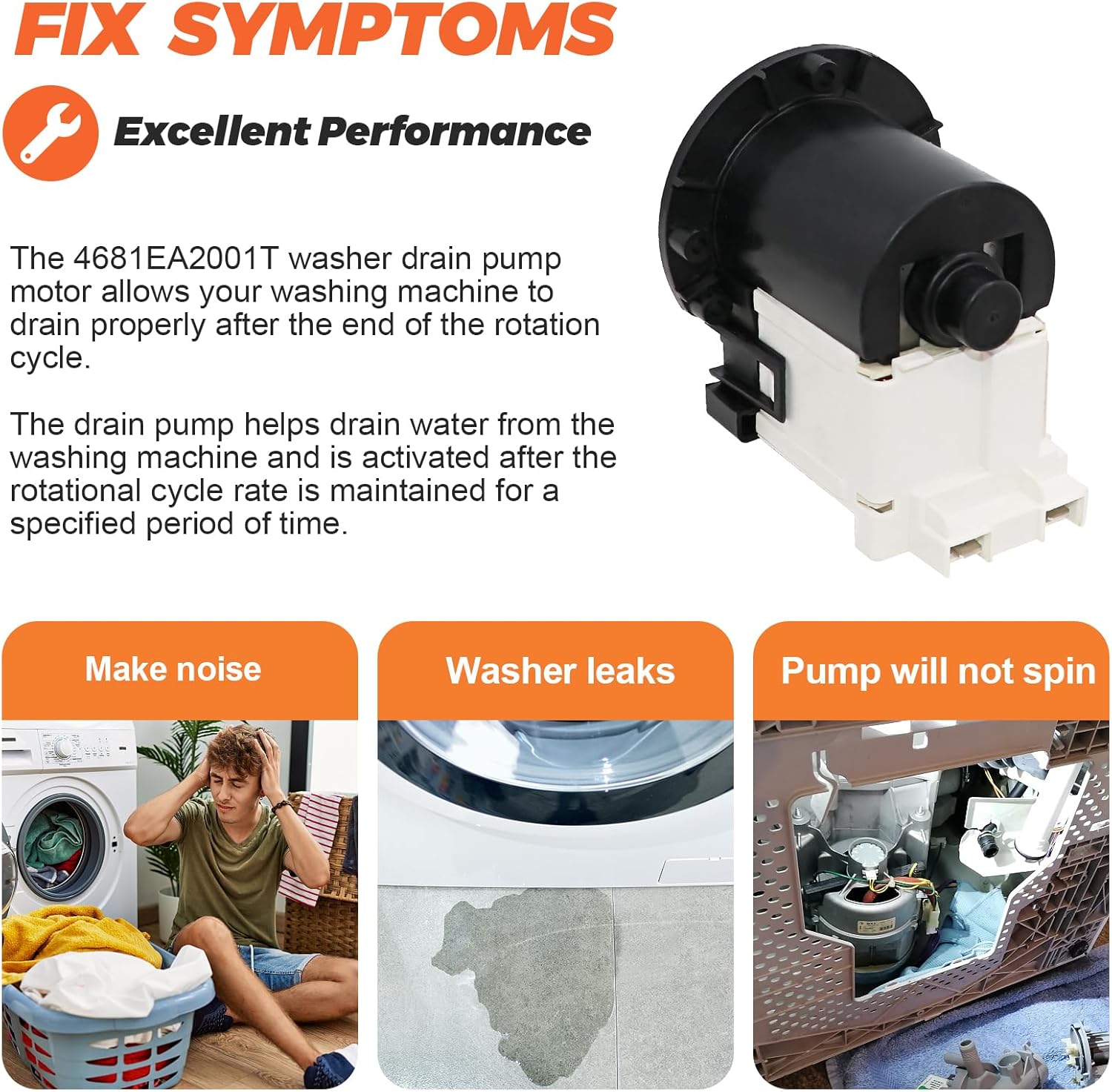 FIX SYMPTOMS

Excellent Performance

The 4681EA2001T washer drain pump motor allows your washing machine to drain properly after the end of the rotation cycle.

The drain pump helps drain water from the washing machine and is activated after the rotational cycle rate is maintained for a specified period of time.

Make noise

Washer leaks

Pump will not spin