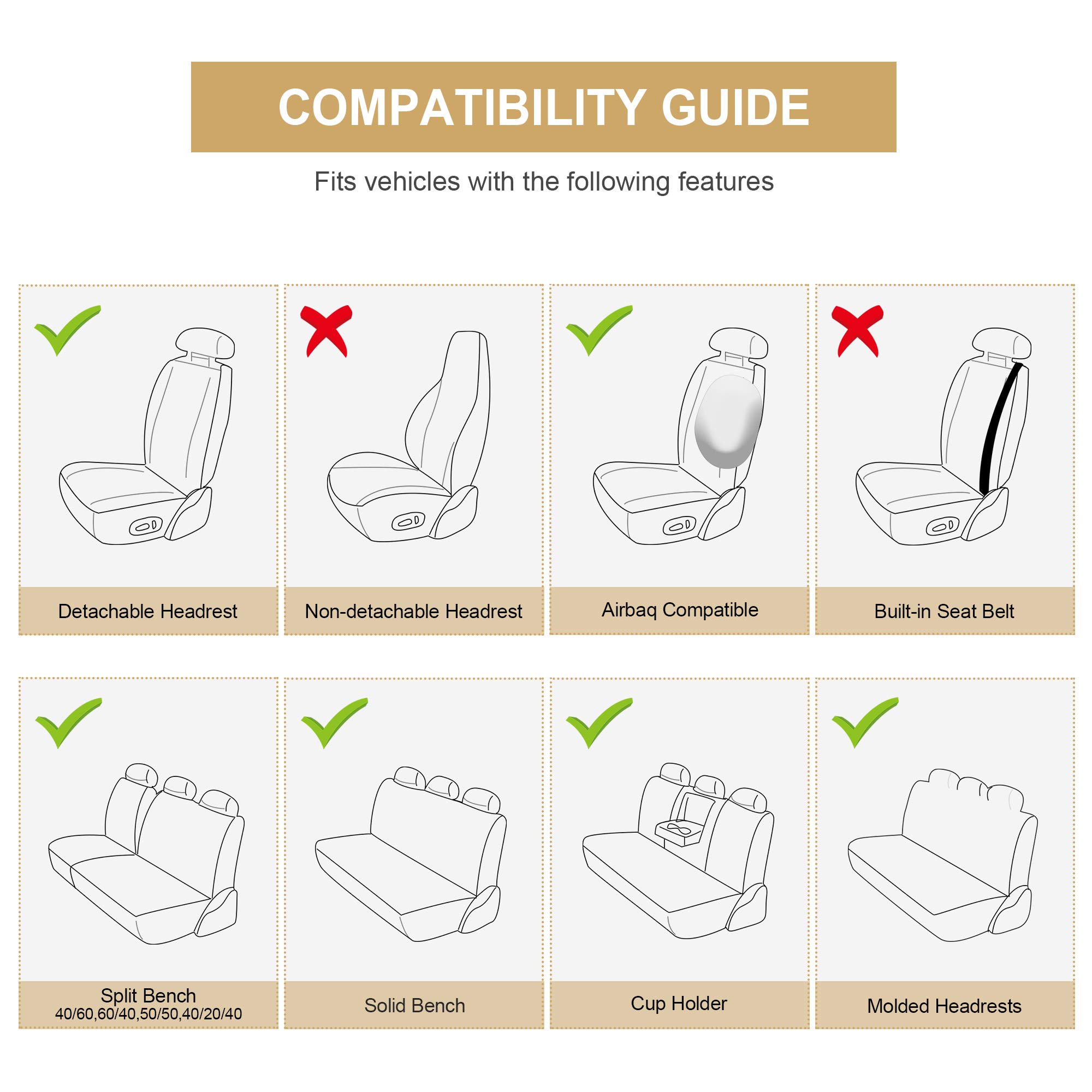 COMPATIBILITY GUIDE

Fits vehicles with the following features

Detachable Headrest

Non-detachable Headrest

Airbaq Compatible

Built-in Seat Belt

Split Bench
40/60,60/40,50/50,40/20/40

Solid Bench

Cup Holder

Molded Headrests