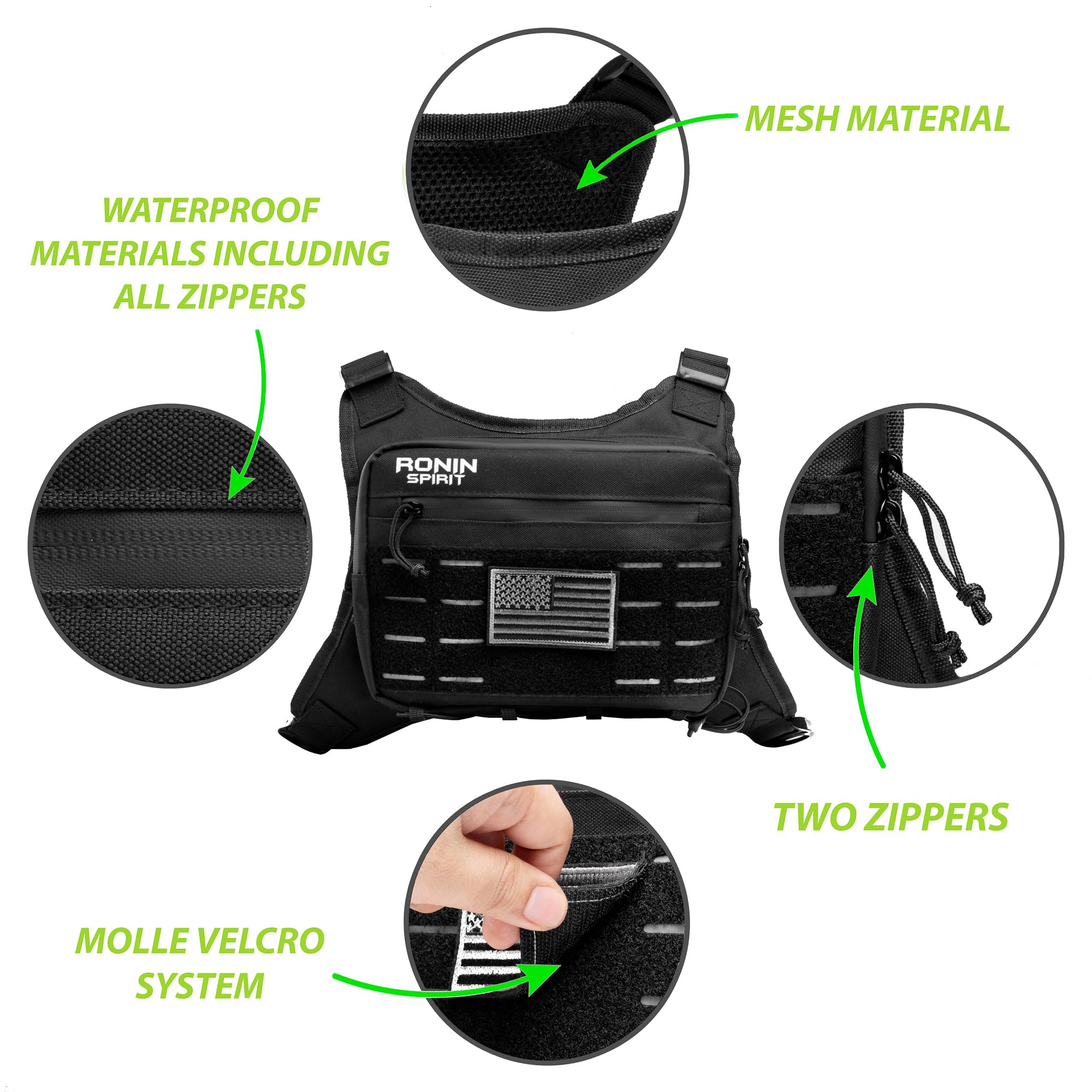 MESH MATERIAL

WATERPROOF MATERIALS INCLUDING ALL ZIPPERS

RONIN SPIRIT

TWO ZIPPERS

MOLLE VELCRO SYSTEM