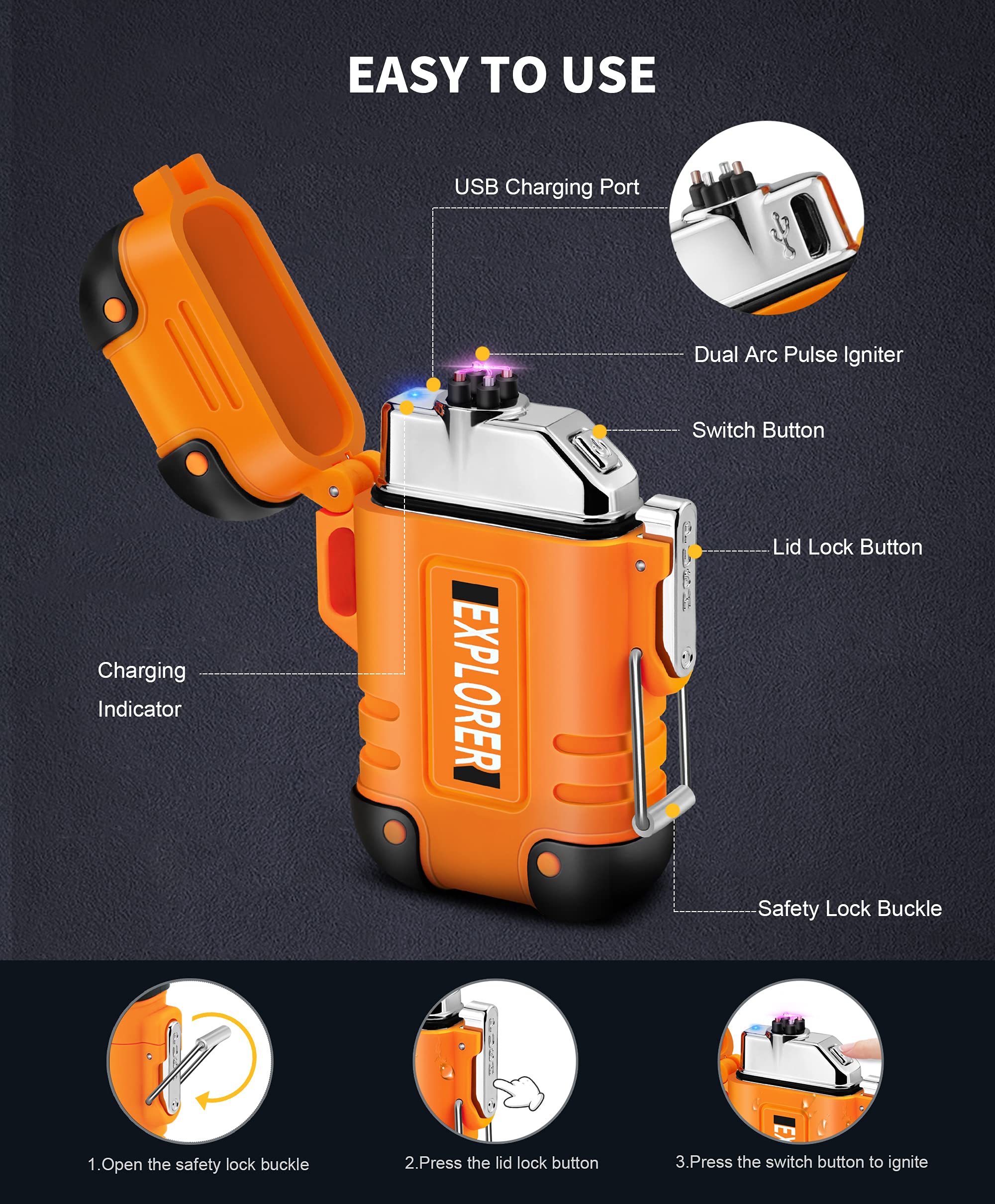 EASY TO USE

USB Charging Port

Dual Arc Pulse Igniter

Switch Button

Lid Lock Button

Charging Indicator

EXPLORER

Safety Lock Buckle

1.Open the safety lock buckle

2.Press the lid lock button

3.Press the switch button to ignite