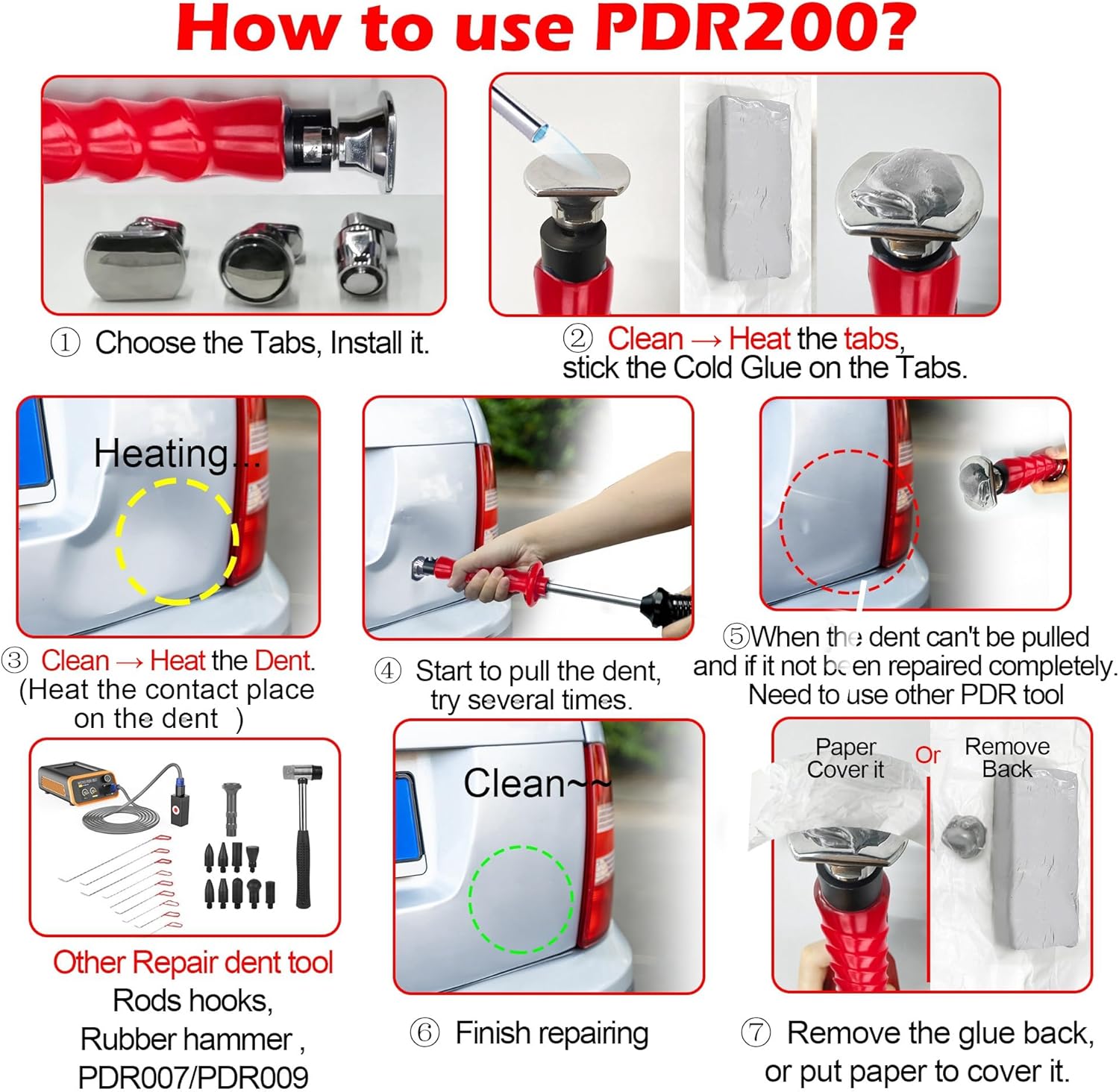 How to use PDR200?

① Choose the Tabs, Install it.

② Clean → Heat the tabs, stick the Cold Glue on the Tabs.

Heating...

③ Clean → Heat the Dent. (Heat the contact place on the dent )

④ Start to pull the dent, try several times.

⑤When the dent can't be pulled and if it not been repaired completely. Need to use other PDR tool

Other Repair dent tool
Rods hooks,
Rubber hammer ,
PDR007/PDR009

Clean~~

⑥ Finish repairing

Paper Cover it
Or
Remove Back

⑦ Remove the glue back, or put paper to cover it.