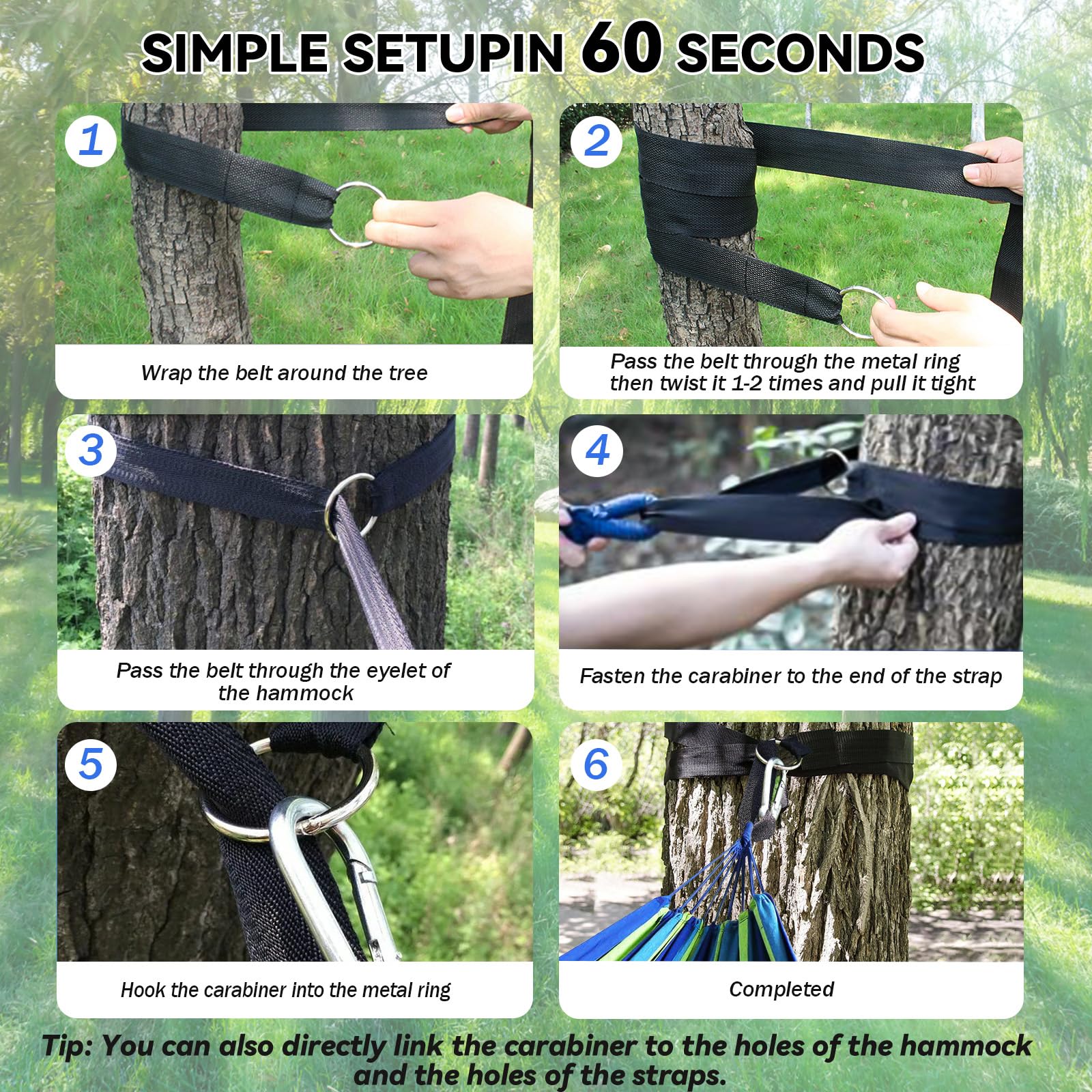 SIMPLE SETUPIN 60 SECONDS

1

Wrap the belt around the tree

2

Pass the belt through the metal ring then twist it 1-2 times and pull it tight

3

Pass the belt through the eyelet of the hammock

4

Fasten the carabiner to the end of the strap

5

Hook the carabiner into the metal ring

6

Completed

Tip: You can also directly link the carabiner to the holes of the hammock and the holes of the straps.