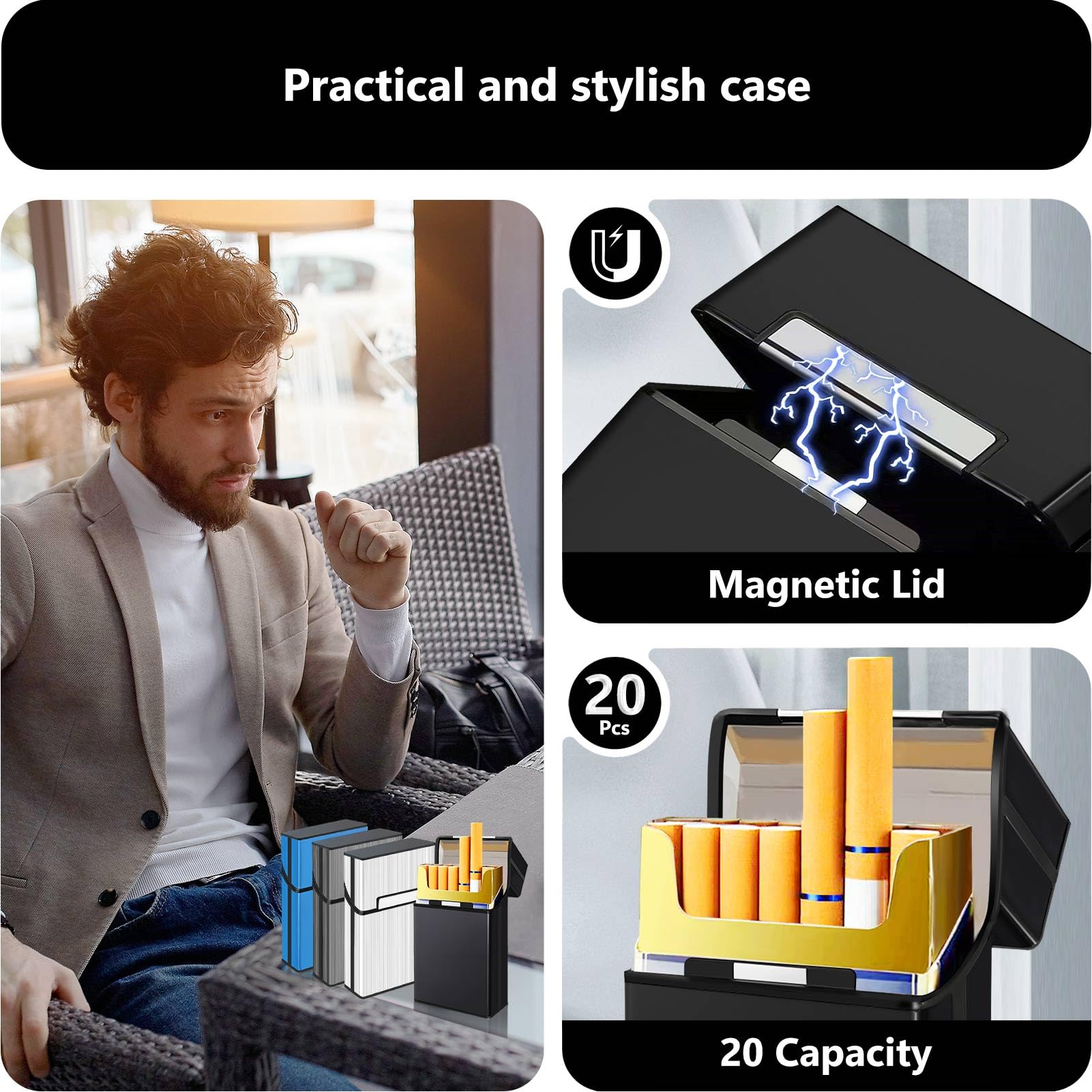 Practical and stylish case

Magnetic Lid

20
Pcs

20 Capacity