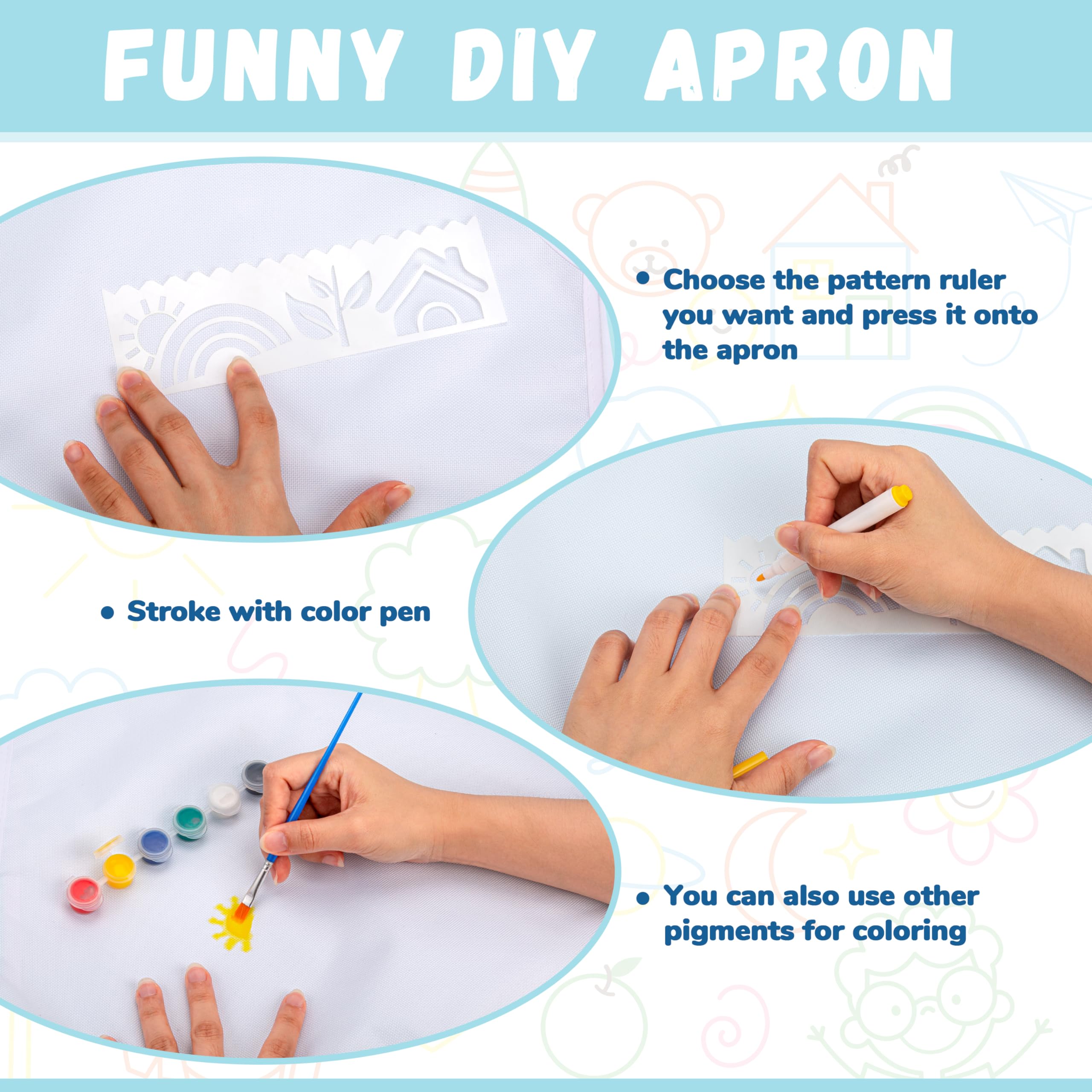 FUNNY DIY APRON

• Choose the pattern ruler you want and press it onto the apron

• Stroke with color pen

• You can also use other pigments for coloring