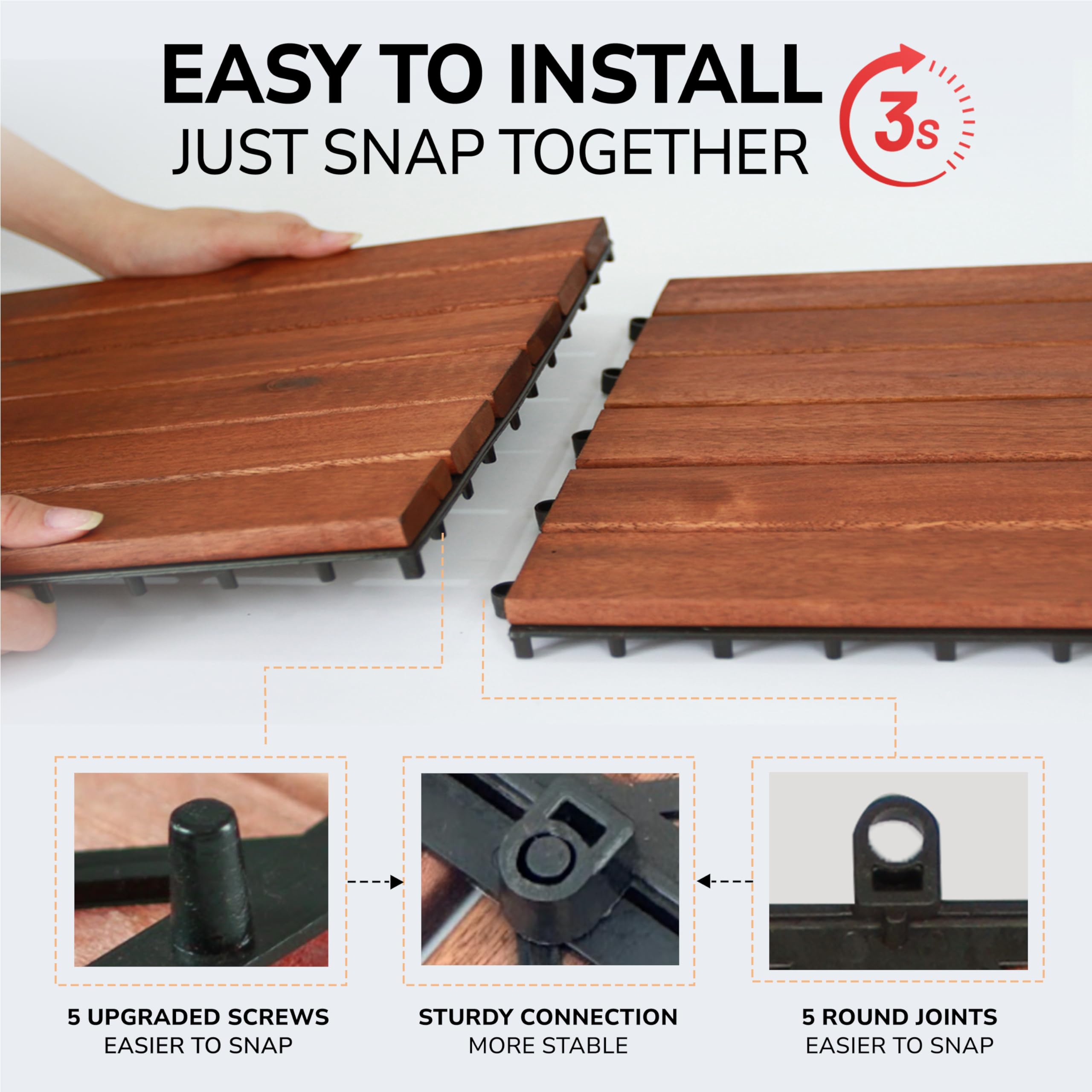 EASY TO INSTALL
JUST SNAP TOGETHER

3s

5 UPGRADED SCREWS
EASIER TO SNAP

STURDY CONNECTION
MORE STABLE

5 ROUND JOINTS
EASIER TO SNAP