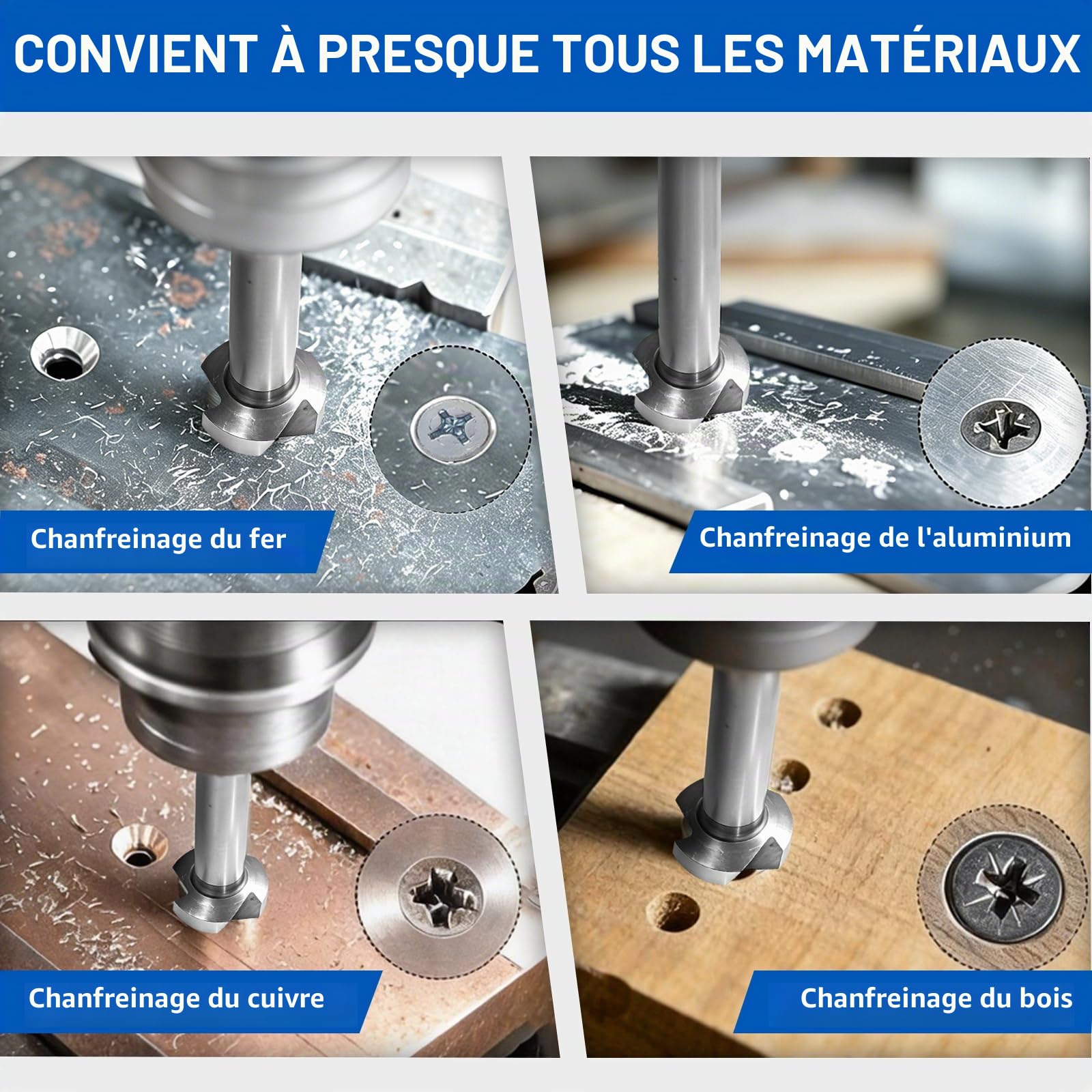 CONVIENT À PRESQUE TOUS LES MATÉRIAUX

Chanfreinage du fer

Chanfreinage de l'aluminium

Chanfreinage du cuivre

Chanfreinage du bois